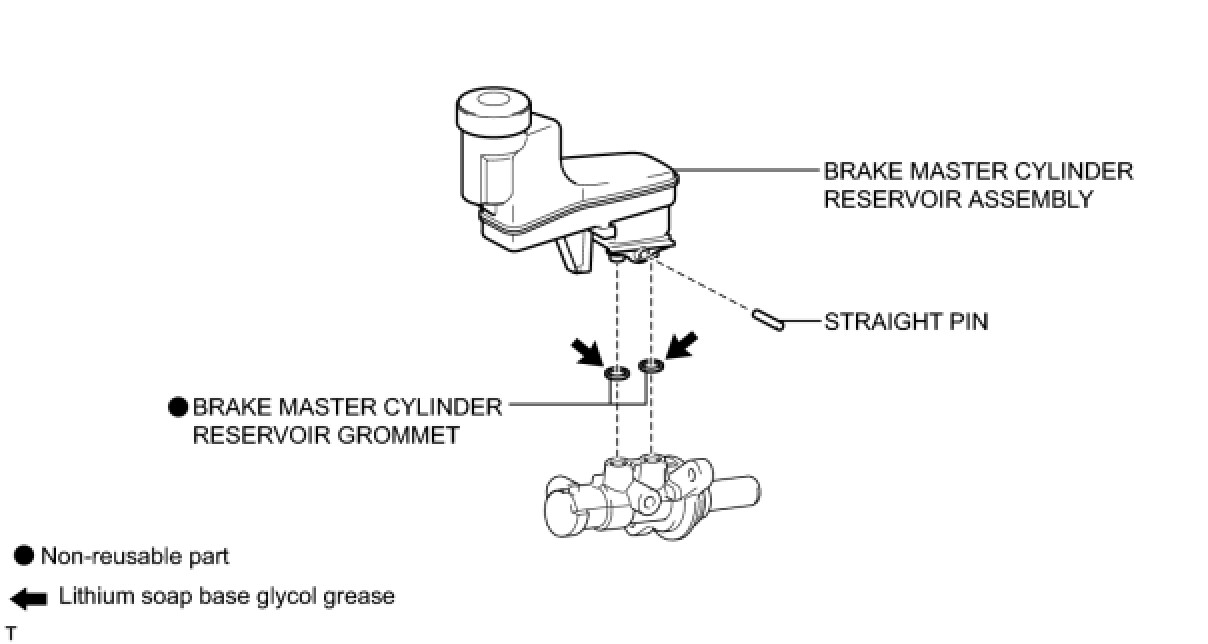 BRAKE MASTER CYLINDER RESERVOIR ASSEMBLY

STRAIGHT PIN

● BRAKE MASTER CYLINDER RESERVOIR GROMMET

● Non-reusable part

Lithium soap base glycol grease

T