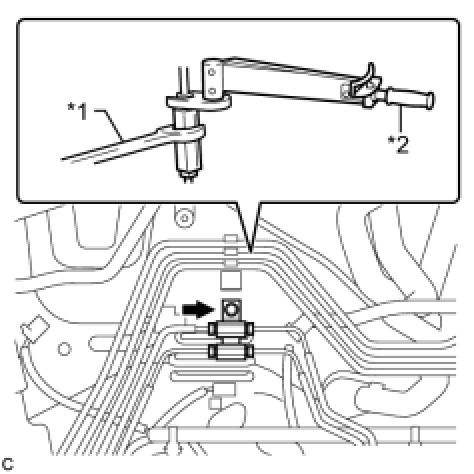 *1
*2
C