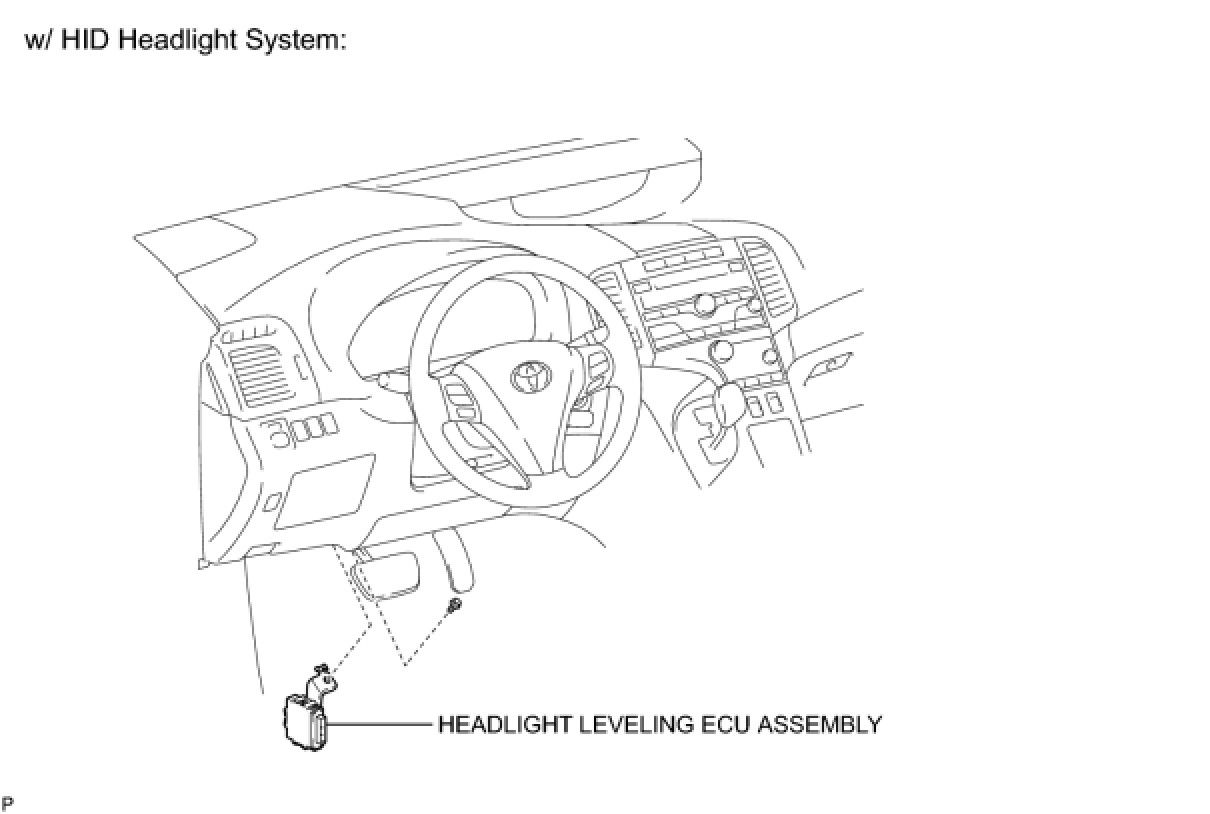 w/ HID Headlight System:

HEADLIGHT LEVELING ECU ASSEMBLY

P