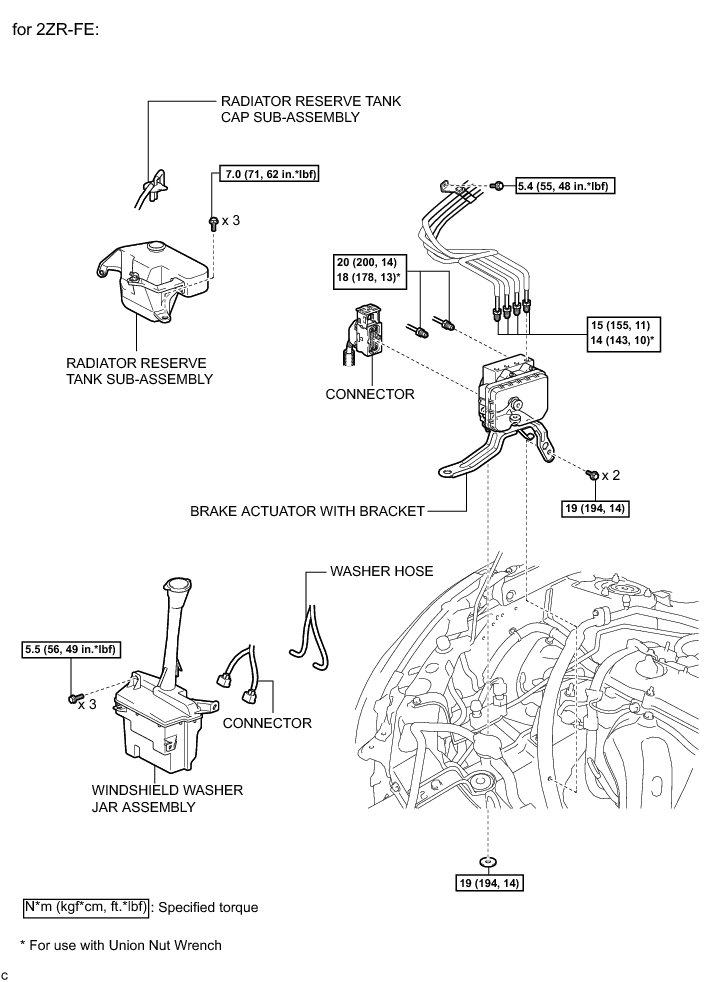 for 2ZR-FE:

RADIATOR RESERVE TANK CAP SUB-ASSEMBLY

7.0 (71, 62 in.*lbf)

x 3

RADIATOR RESERVE TANK SUB-ASSEMBLY

5.4 (55, 48 in.*lbf)

20 (200, 14)
18 (178, 13)*

15 (155, 11)
14 (143, 10)*

CONNECTOR

x 2

19 (194, 14)

BRAKE ACTUATOR WITH BRACKET

WASHER HOSE

5.5 (56, 49 in.*lbf)

x 3

CONNECTOR

WINDSHIELD WASHER JAR ASSEMBLY

19 (194, 14)

N*m (kgf*cm, ft.*lbf) : Specified torque

* For use with Union Nut Wrench

C