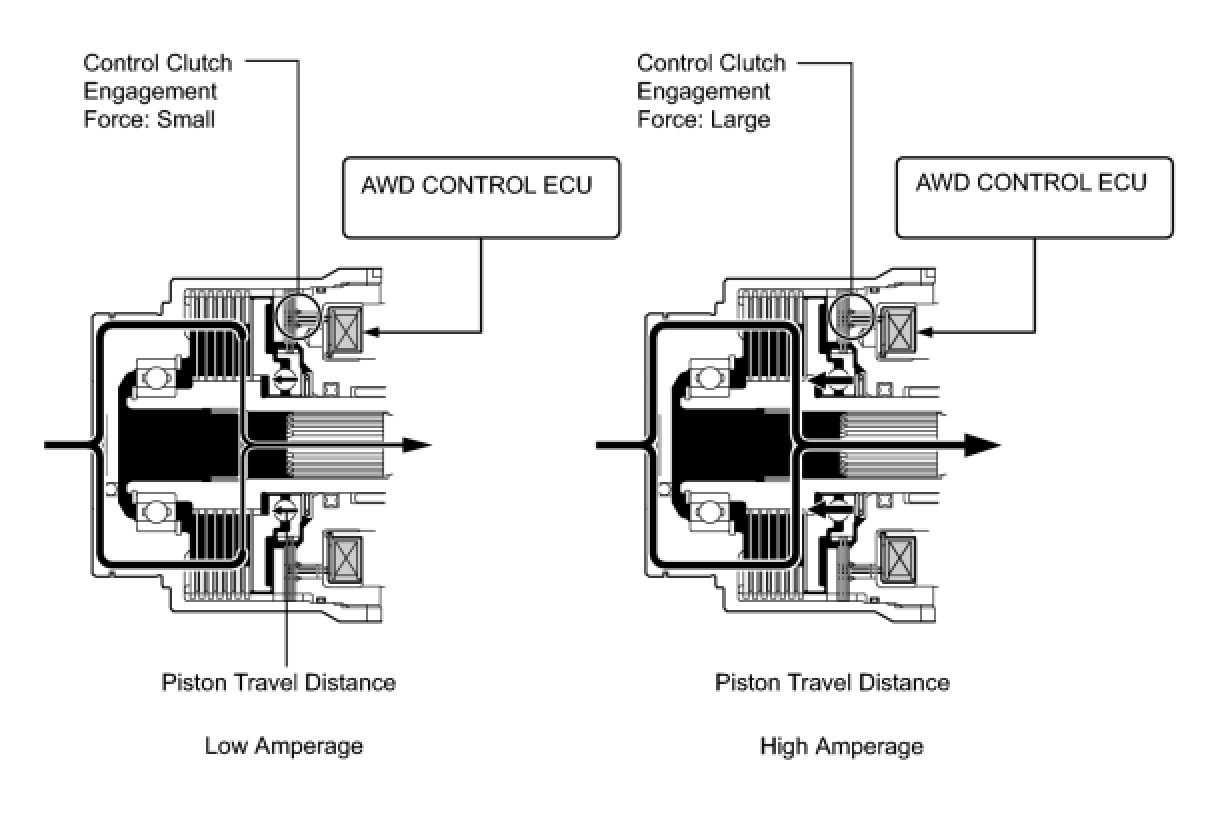 Control Clutch Engagement Force: Small

AWD CONTROL ECU

Piston Travel Distance

Low Amperage

Control Clutch Engagement Force: Large

AWD CONTROL ECU

Piston Travel Distance

High Amperage