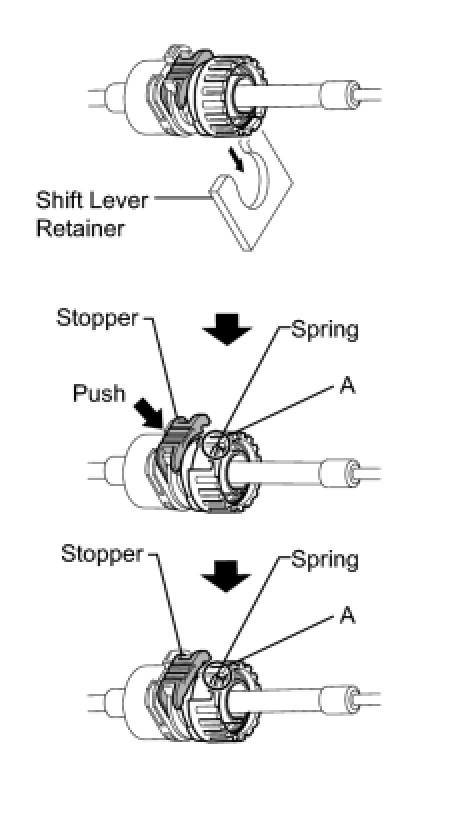 Shift Lever Retainer

Stopper

Spring

Push

A

Stopper

Spring

A