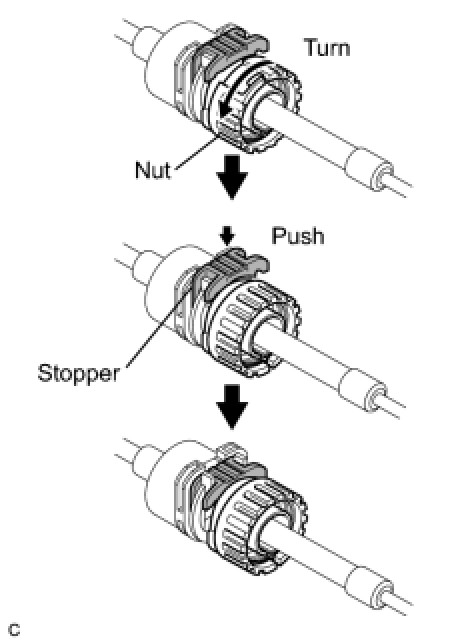 Turn

Nut

Push

Stopper

C