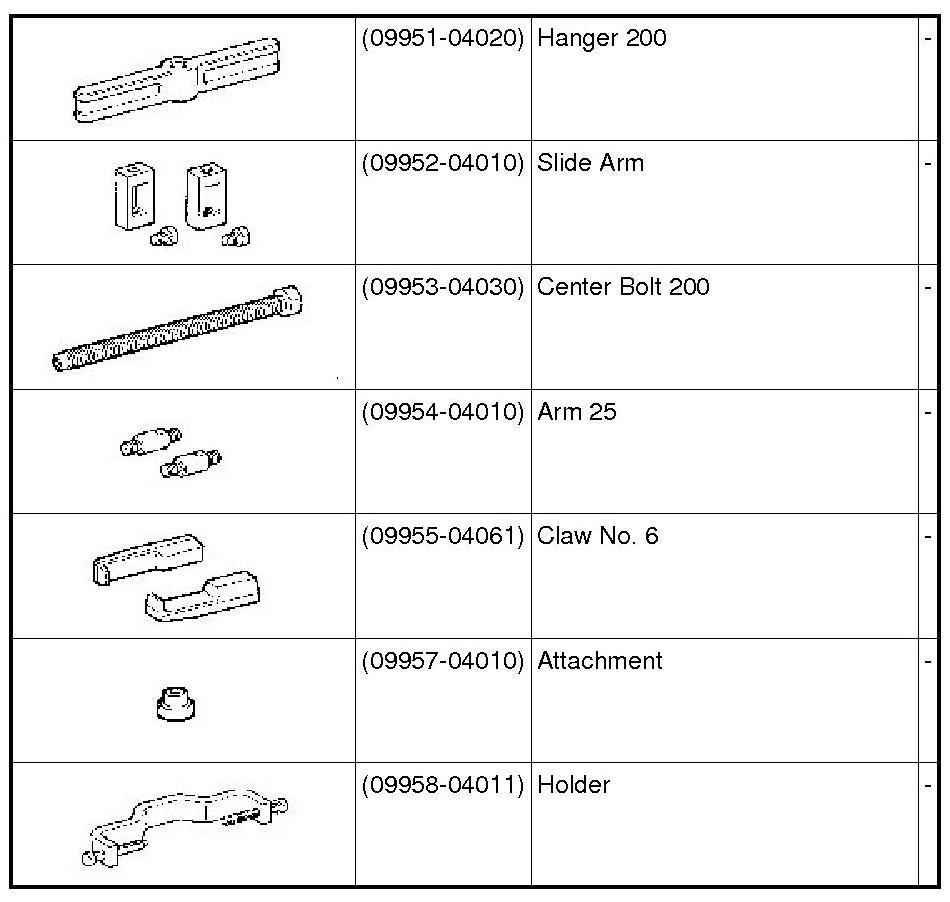 | | | | |
|---|---|---|---|
| | (09951-04020) | Hanger 200 | - |
| | (09952-04010) | Slide Arm | - |
| | (09953-04030) | Center Bolt 200 | - |
| | (09954-04010) | Arm 25 | - |
| | (09955-04061) | Claw No. 6 | - |
| | (09957-04010) | Attachment | - |
| | (09958-04011) | Holder | - |