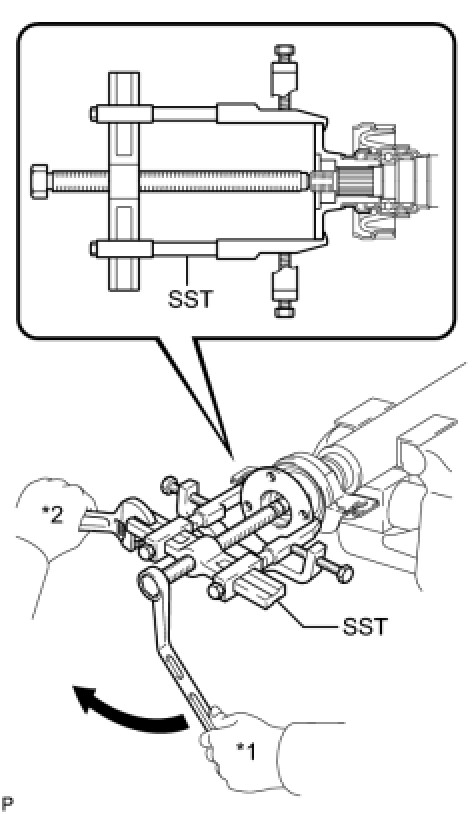 SST

*2

SST

*1

P