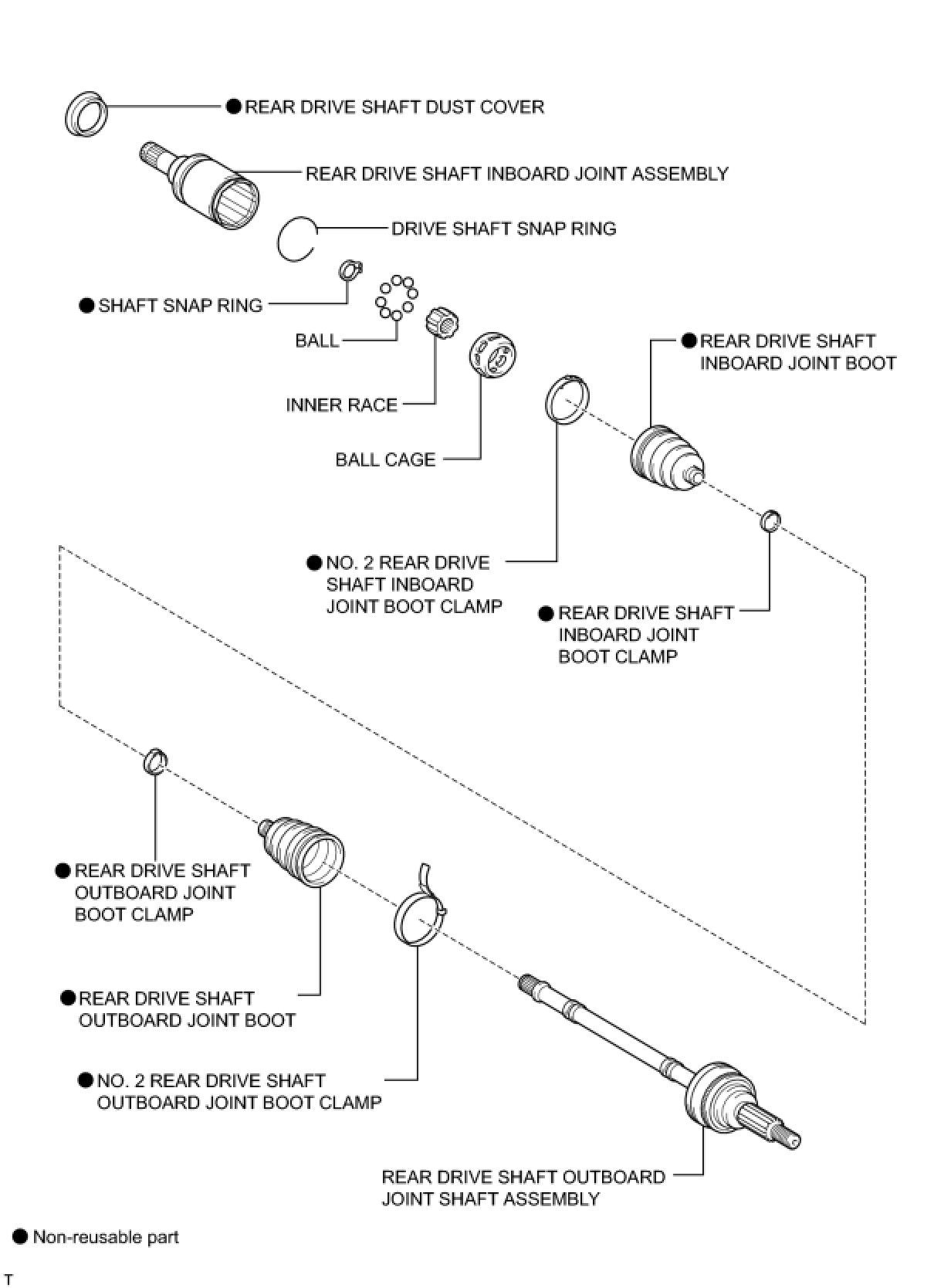 ● REAR DRIVE SHAFT DUST COVER

REAR DRIVE SHAFT INBOARD JOINT ASSEMBLY

DRIVE SHAFT SNAP RING

● SHAFT SNAP RING

BALL

INNER RACE

BALL CAGE

● REAR DRIVE SHAFT INBOARD JOINT BOOT

● NO. 2 REAR DRIVE SHAFT INBOARD JOINT BOOT CLAMP

● REAR DRIVE SHAFT INBOARD JOINT BOOT CLAMP

● REAR DRIVE SHAFT OUTBOARD JOINT BOOT CLAMP

● REAR DRIVE SHAFT OUTBOARD JOINT BOOT

● NO. 2 REAR DRIVE SHAFT OUTBOARD JOINT BOOT CLAMP

REAR DRIVE SHAFT OUTBOARD JOINT SHAFT ASSEMBLY

● Non-reusable part

T