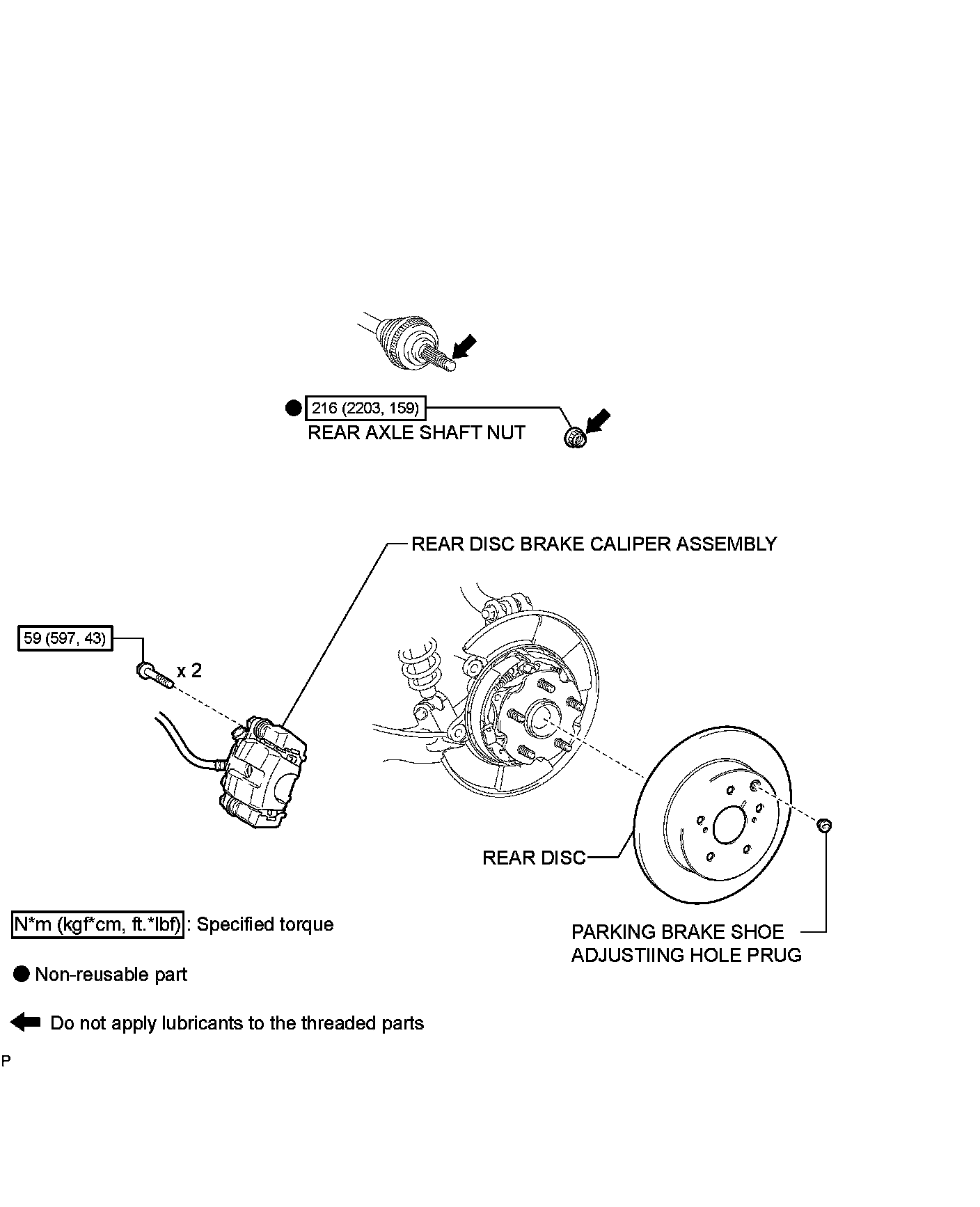 216 (2203, 159)
REAR AXLE SHAFT NUT

REAR DISC BRAKE CALIPER ASSEMBLY

59 (597, 43)
x 2

REAR DISC

PARKING BRAKE SHOE ADJUSTIING HOLE PRUG

N*m (kgf*cm, ft.*lbf) : Specified torque

Non-reusable part

Do not apply lubricants to the threaded parts

P