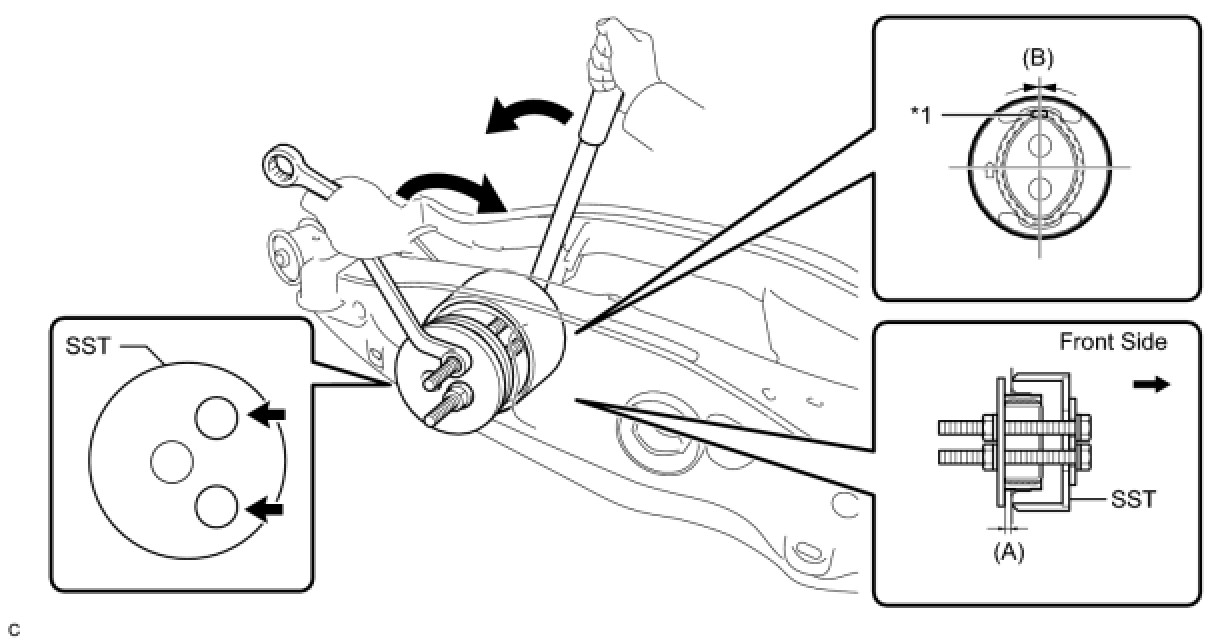 (B)
*1
SST
Front Side
SST
(A)
C