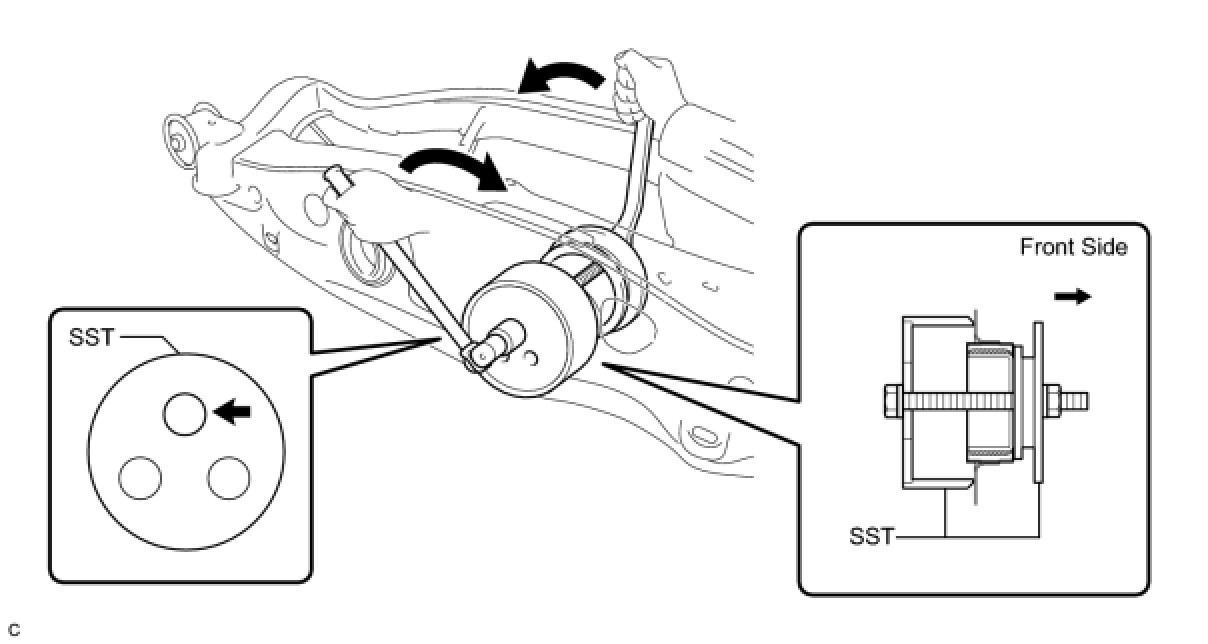 SST

Front Side

SST

C