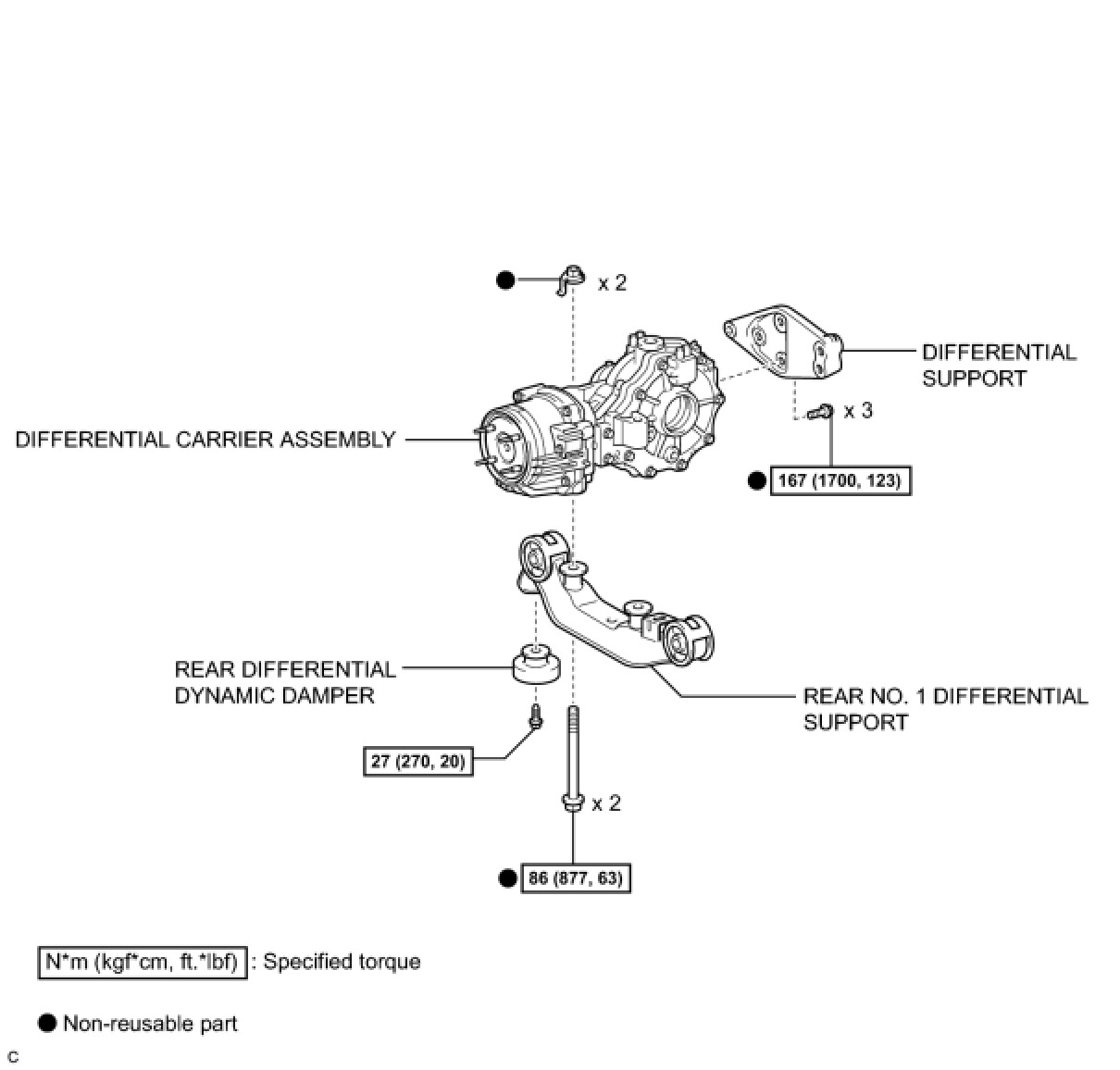 ● x 2

DIFFERENTIAL SUPPORT

x 3

DIFFERENTIAL CARRIER ASSEMBLY

● 167 (1700, 123)

REAR DIFFERENTIAL DYNAMIC DAMPER

REAR NO. 1 DIFFERENTIAL SUPPORT

27 (270, 20)

x 2

● 86 (877, 63)

N*m (kgf*cm, ft.*lbf) : Specified torque

● Non-reusable part

C