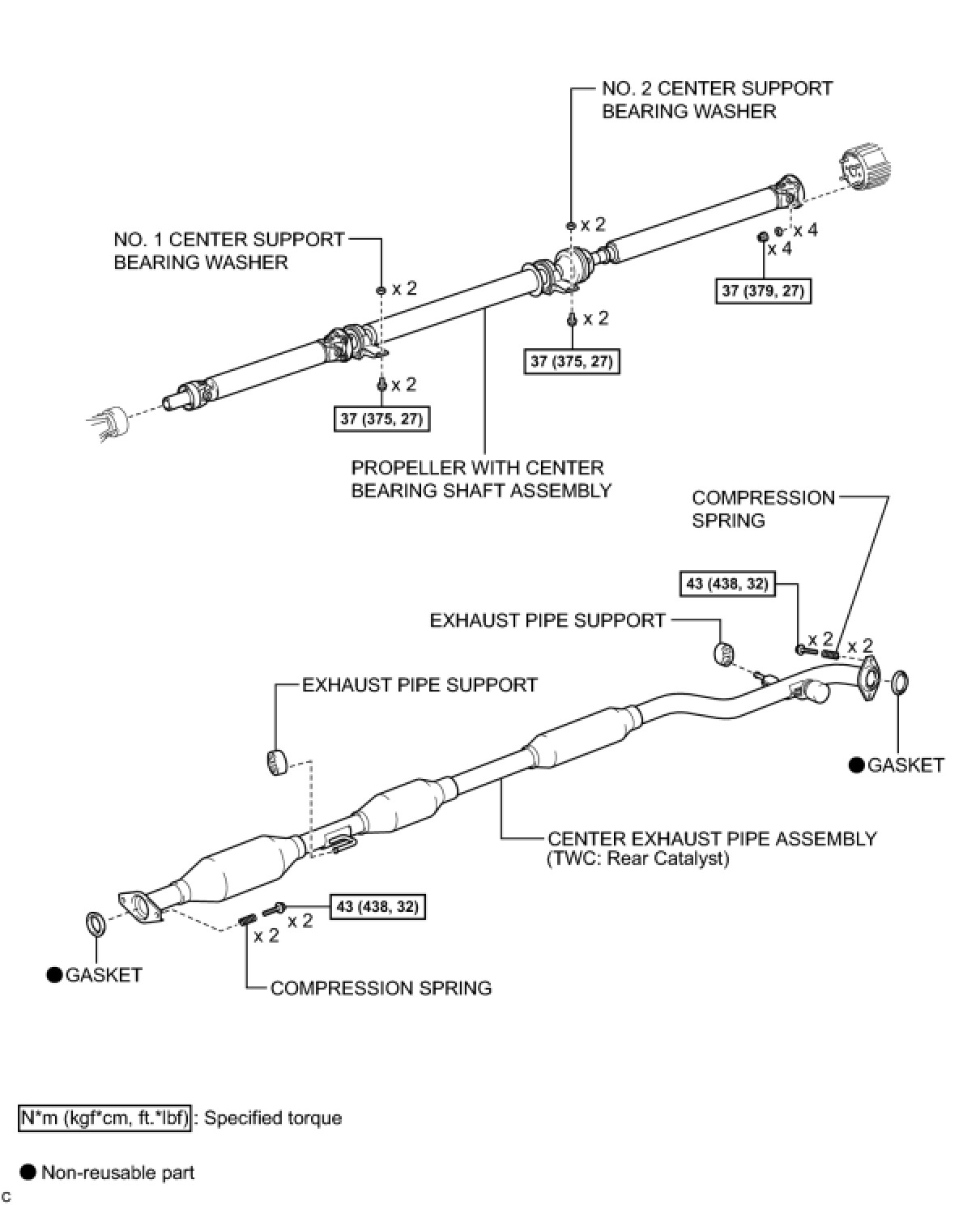 NO. 2 CENTER SUPPORT BEARING WASHER

x 2

x 4

x 4

37 (379, 27)

NO. 1 CENTER SUPPORT BEARING WASHER

x 2

x 2

37 (375, 27)

x 2

37 (375, 27)

PROPELLER WITH CENTER BEARING SHAFT ASSEMBLY

COMPRESSION SPRING

43 (438, 32)

EXHAUST PIPE SUPPORT

x 2

x 2

EXHAUST PIPE SUPPORT

● GASKET

CENTER EXHAUST PIPE ASSEMBLY (TWC: Rear Catalyst)

43 (438, 32)

x 2

x 2

● GASKET

COMPRESSION SPRING

N*m (kgf*cm, ft.*lbf) : Specified torque

● Non-reusable part

C