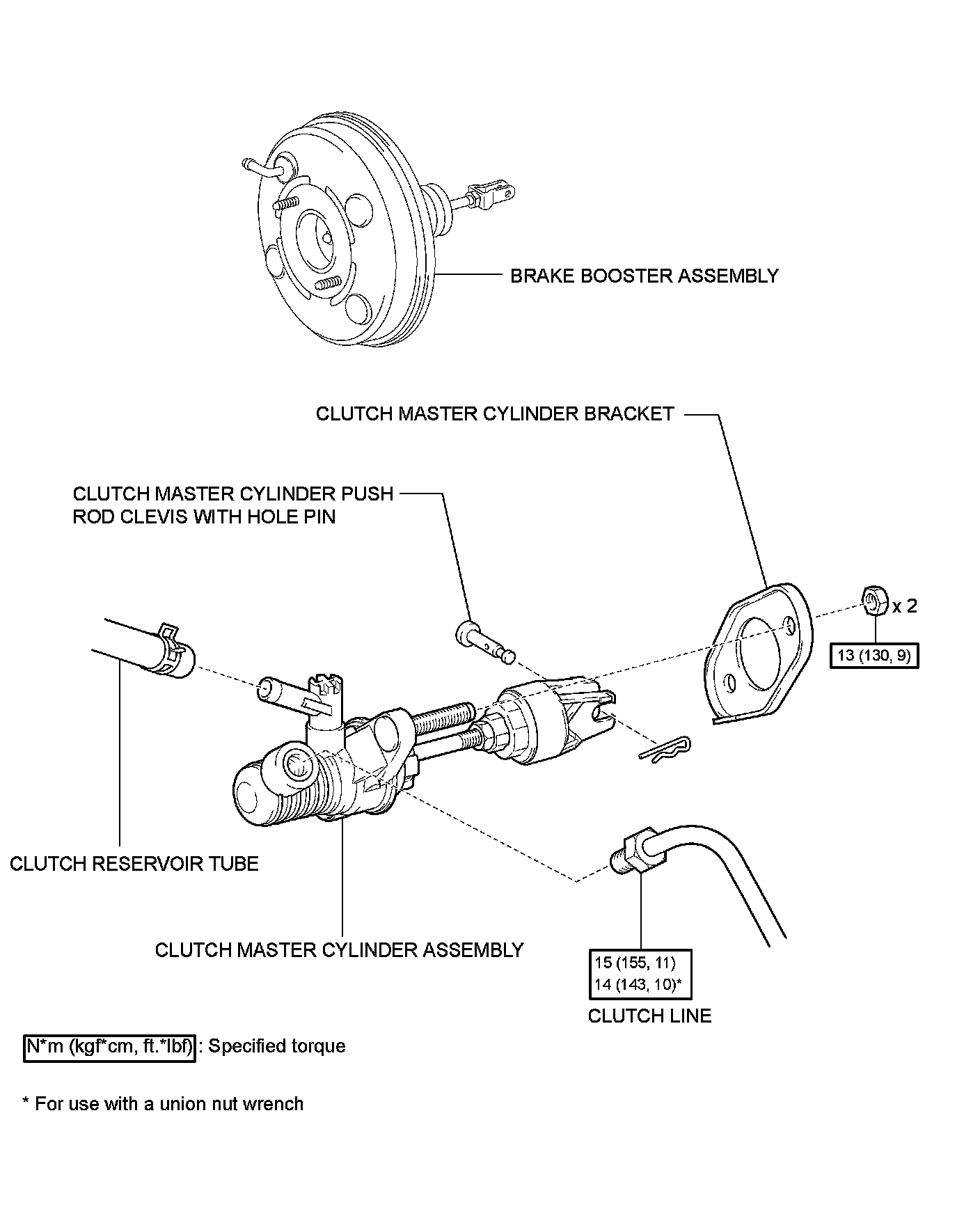 BRAKE BOOSTER ASSEMBLY

CLUTCH MASTER CYLINDER BRACKET

CLUTCH MASTER CYLINDER PUSH ROD CLEVIS WITH HOLE PIN

x 2

13 (130, 9)

CLUTCH RESERVOIR TUBE

CLUTCH MASTER CYLINDER ASSEMBLY

15 (155, 11)
14 (143, 10)*

CLUTCH LINE

N*m (kgf*cm, ft.*lbf) : Specified torque

* For use with a union nut wrench