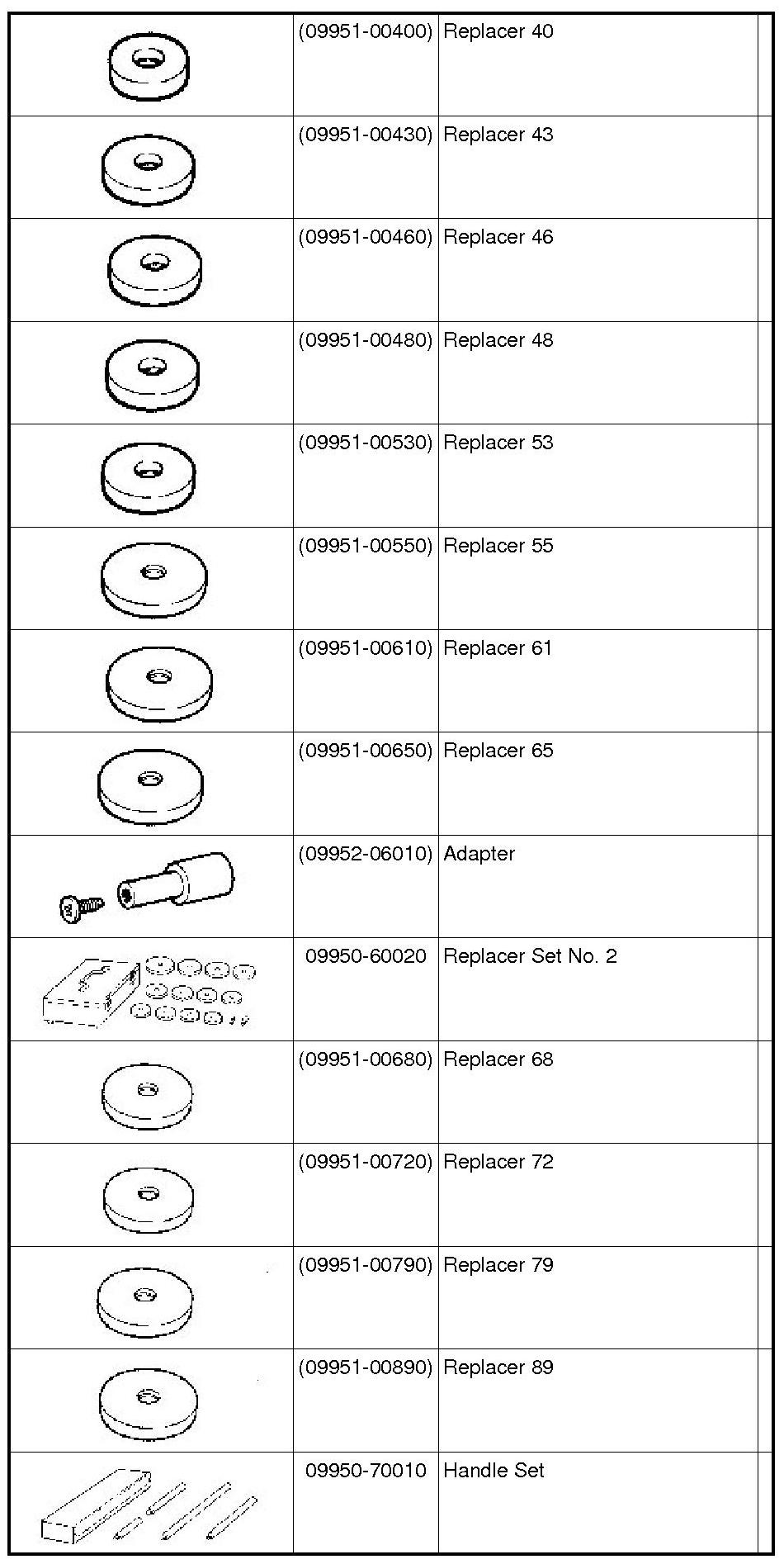 | | | | |
|---|---|---|---|
| | (09951-00400) | Replacer 40 | |
| | (09951-00430) | Replacer 43 | |
| | (09951-00460) | Replacer 46 | |
| | (09951-00480) | Replacer 48 | |
| | (09951-00530) | Replacer 53 | |
| | (09951-00550) | Replacer 55 | |
| | (09951-00610) | Replacer 61 | |
| | (09951-00650) | Replacer 65 | |
| | (09952-06010) | Adapter | |
| | 09950-60020 | Replacer Set No. 2 | |
| | (09951-00680) | Replacer 68 | |
| | (09951-00720) | Replacer 72 | |
| | (09951-00790) | Replacer 79 | |
| | (09951-00890) | Replacer 89 | |
| | 09950-70010 | Handle Set | |