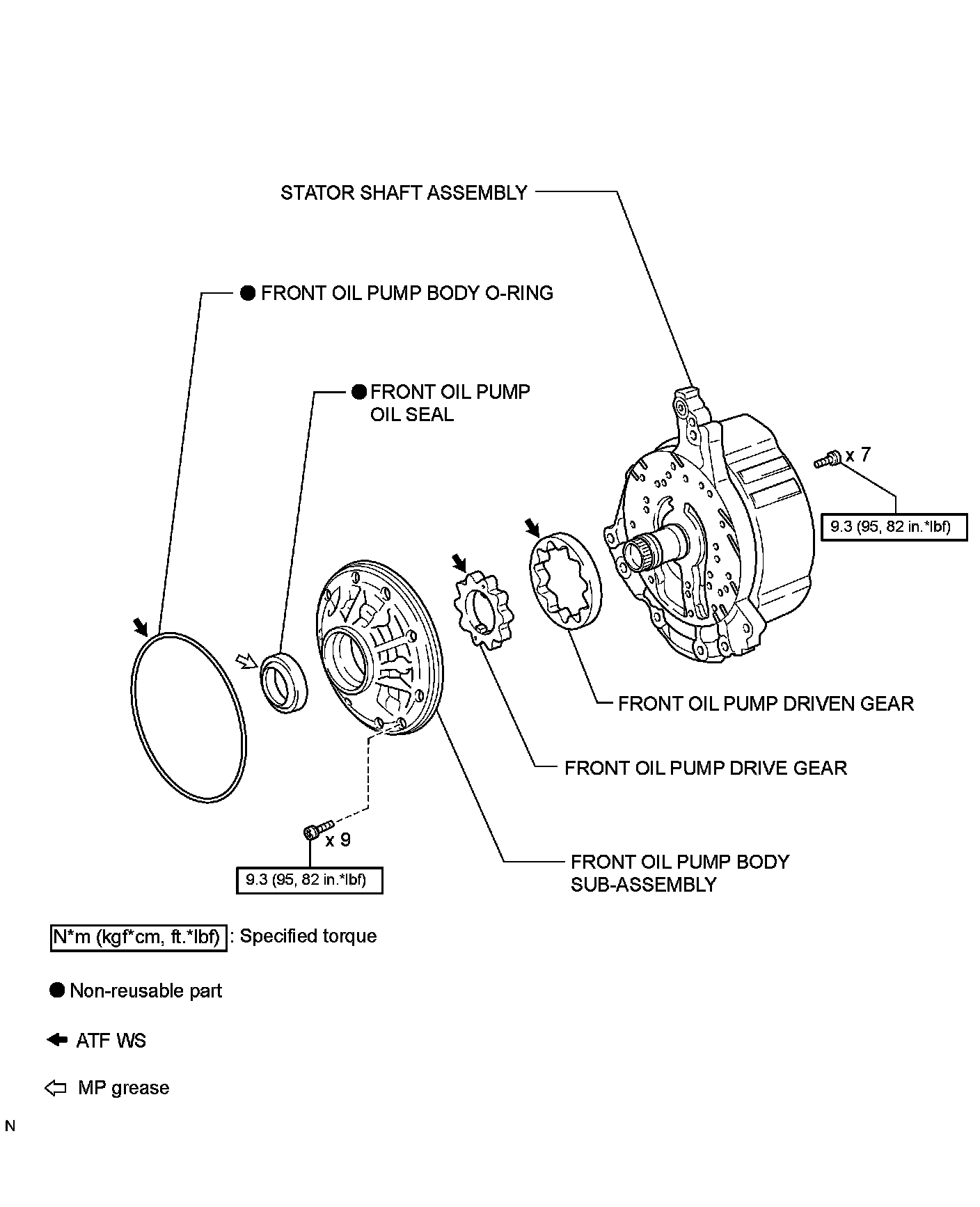 STATOR SHAFT ASSEMBLY

● FRONT OIL PUMP BODY O-RING

● FRONT OIL PUMP OIL SEAL

x 7

9.3 (95, 82 in.*lbf)

FRONT OIL PUMP DRIVEN GEAR

FRONT OIL PUMP DRIVE GEAR

x 9

9.3 (95, 82 in.*lbf)

FRONT OIL PUMP BODY SUB-ASSEMBLY

N*m (kgf*cm, ft.*lbf) : Specified torque

● Non-reusable part

ATF WS

MP grease

N