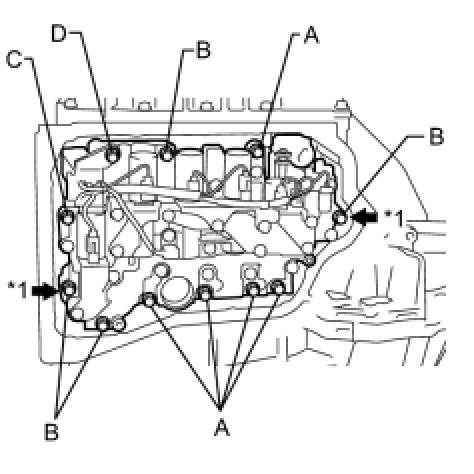 D
B
A
C
B
*1
*1
B
A