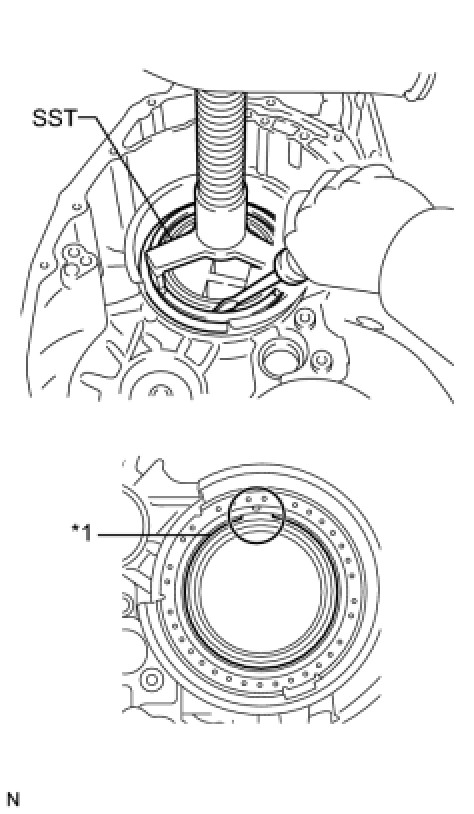 SST

*1

N