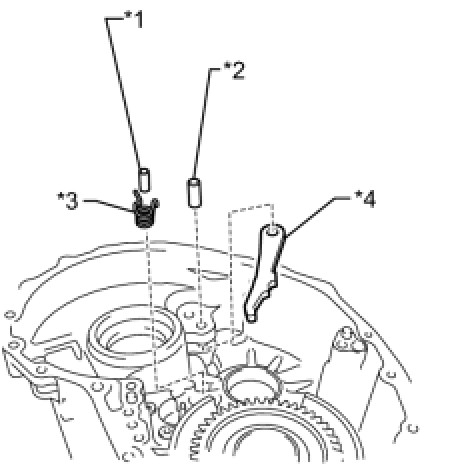 *1
*2
*3
*4