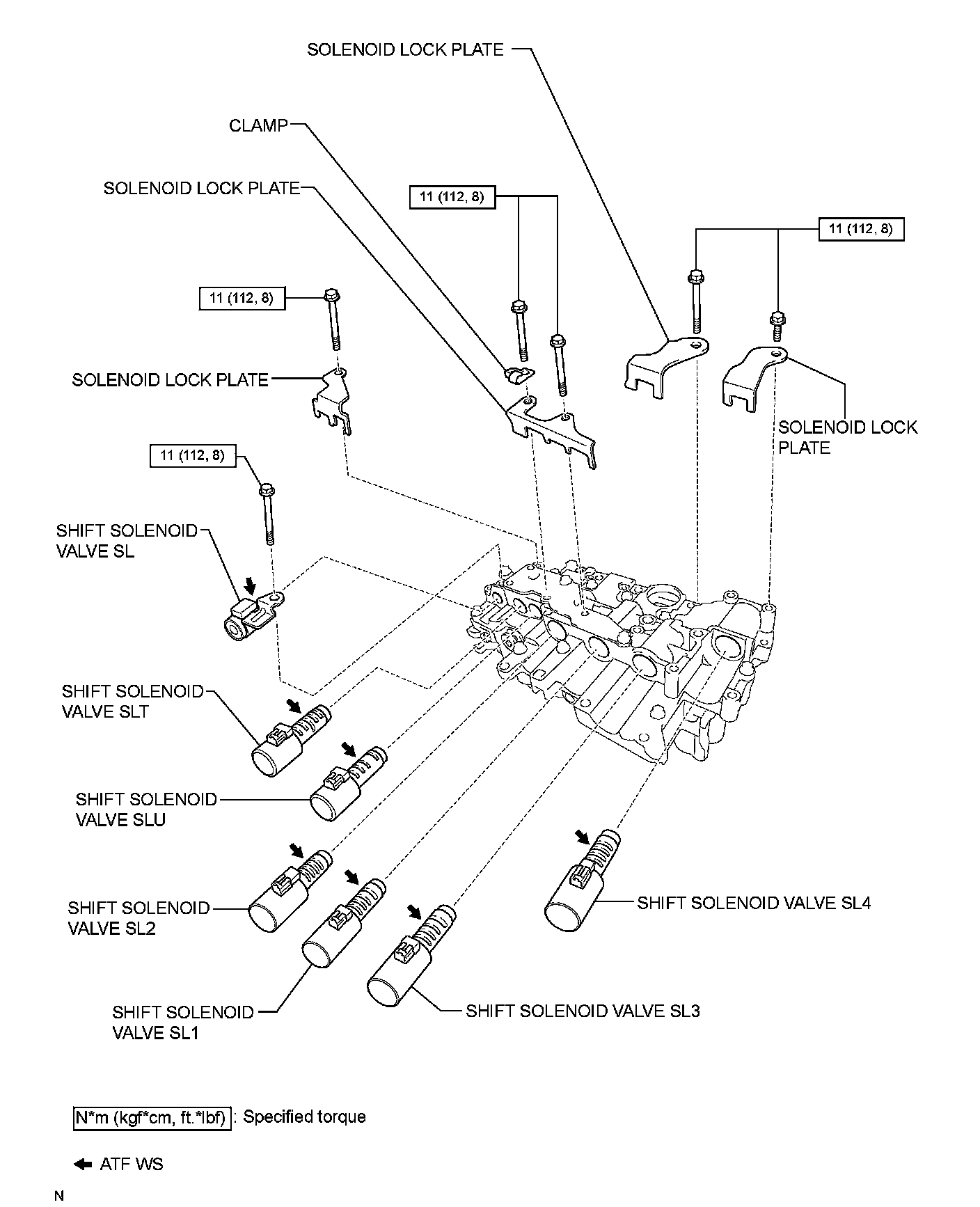 SOLENOID LOCK PLATE

CLAMP

SOLENOID LOCK PLATE

11 (112, 8)

11 (112, 8)

11 (112, 8)

SOLENOID LOCK PLATE

SOLENOID LOCK PLATE

11 (112, 8)

SHIFT SOLENOID VALVE SL

SHIFT SOLENOID VALVE SLT

SHIFT SOLENOID VALVE SLU

SHIFT SOLENOID VALVE SL2

SHIFT SOLENOID VALVE SL4

SHIFT SOLENOID VALVE SL1

SHIFT SOLENOID VALVE SL3

N*m (kgf*cm, ft.*lbf) : Specified torque

ATF WS

N