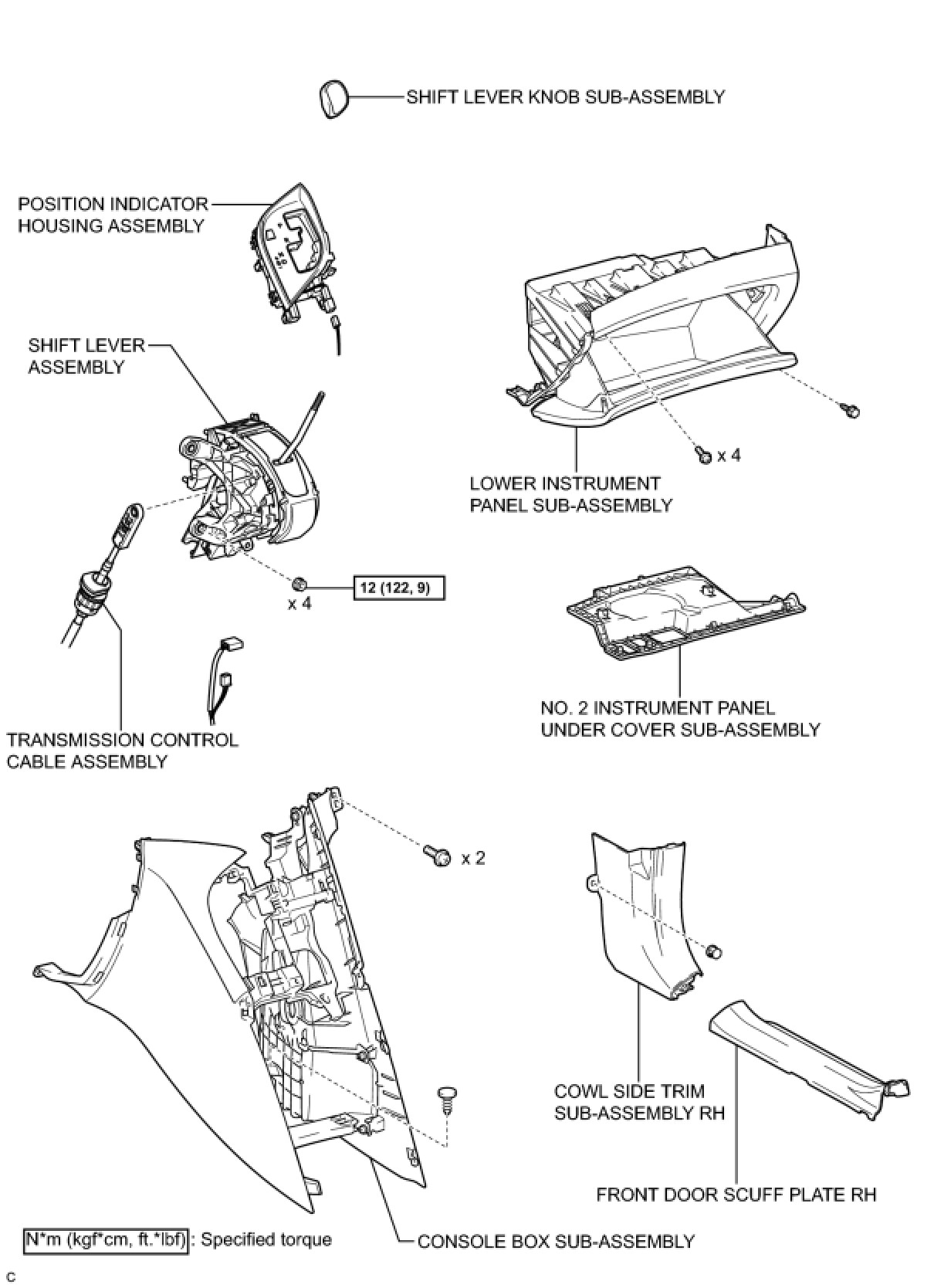 SHIFT LEVER KNOB SUB-ASSEMBLY

POSITION INDICATOR HOUSING ASSEMBLY

SHIFT LEVER ASSEMBLY

x 4

LOWER INSTRUMENT PANEL SUB-ASSEMBLY

x 4

12 (122, 9)

NO. 2 INSTRUMENT PANEL UNDER COVER SUB-ASSEMBLY

TRANSMISSION CONTROL CABLE ASSEMBLY

x 2

COWL SIDE TRIM SUB-ASSEMBLY RH

FRONT DOOR SCUFF PLATE RH

N*m (kgf*cm, ft.*lbf) : Specified torque

CONSOLE BOX SUB-ASSEMBLY

C