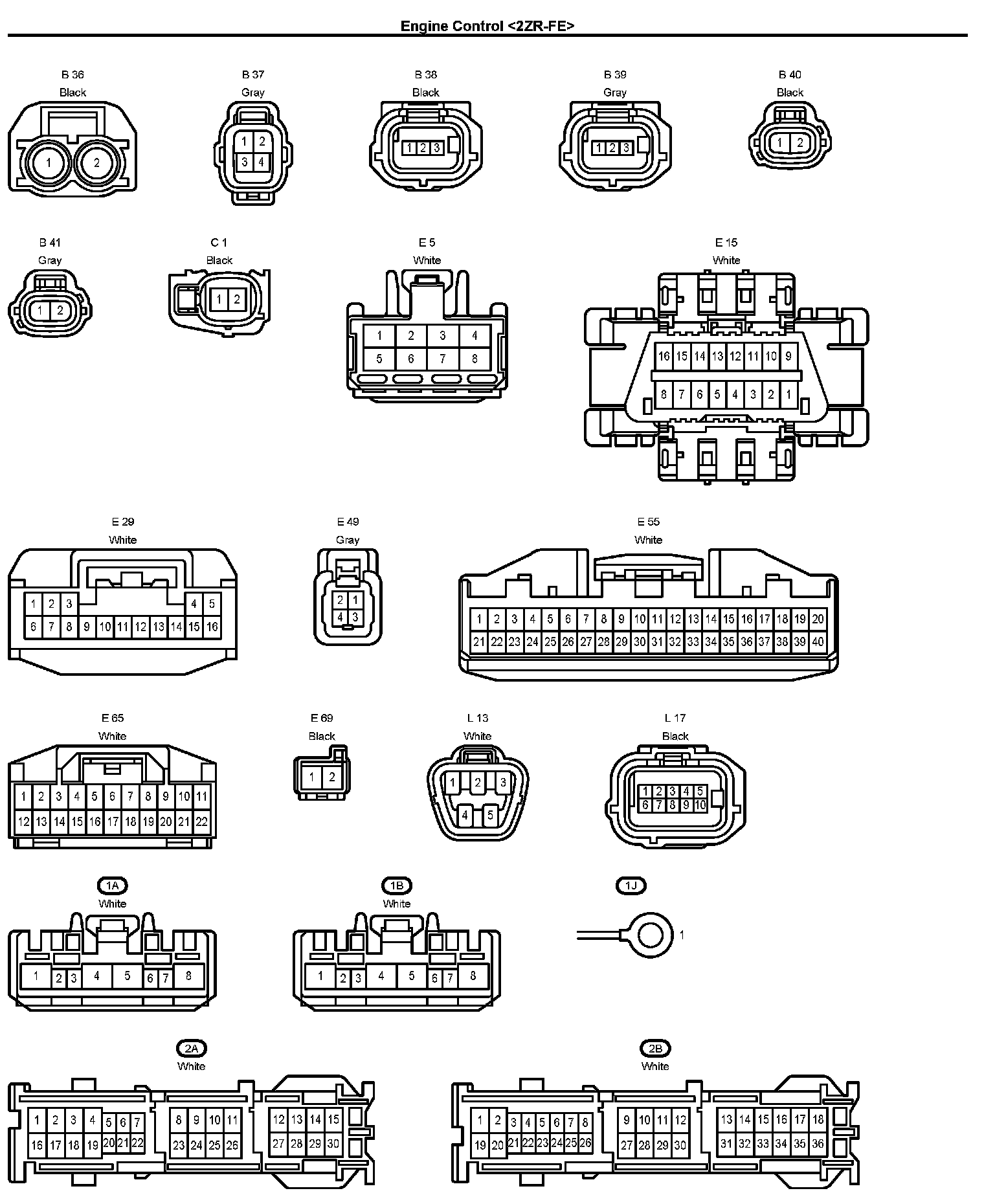 Engine Control <2ZR-FE>

B 36
Black
1 2

B 37
Gray
1 2
3 4

B 38
Black
1 2 3

B 39
Gray
1 2 3

B 40
Black
1 2

B 41
Gray
1 2

C 1
Black
1 2

E 5
White
1 2 3 4
5 6 7 8

E 15
White
16 15 14 13 12 11 10 9
8 7 6 5 4 3 2 1

E 29
White
1 2 3 4 5
6 7 8 9 10 11 12 13 14 15 16

E 49
Gray
2 1
4 3

E 55
White
1 2 3 4 5 6 7 8 9 10 11 12 13 14 15 16 17 18 19 20
21 22 23 24 25 26 27 28 29 30 31 32 33 34 35 36 37 38 39 40

E 65
White
1 2 3 4 5 6 7 8 9 10 11
12 13 14 15 16 17 18 19 20 21 22

E 69
Black
1 2

L 13
White
1 2 3
4 5

L 17
Black
1 2 3 4 5
6 7 8 9 10

1A
White
1 2 3 4 5 6 7 8

1B
White
1 2 3 4 5 6 7 8

1J
1

2A
White
1 2 3 4 5 6 7 8 9 10 11 12 13 14 15
16 17 18 19 20 21 22 23 24 25 26 27 28 29 30

2B
White
1 2 3 4 5 6 7 8 9 10 11 12 13 14 15 16 17 18
19 20 21 22 23 24 25 26 27 28 29 30 31 32 33 34 35 36