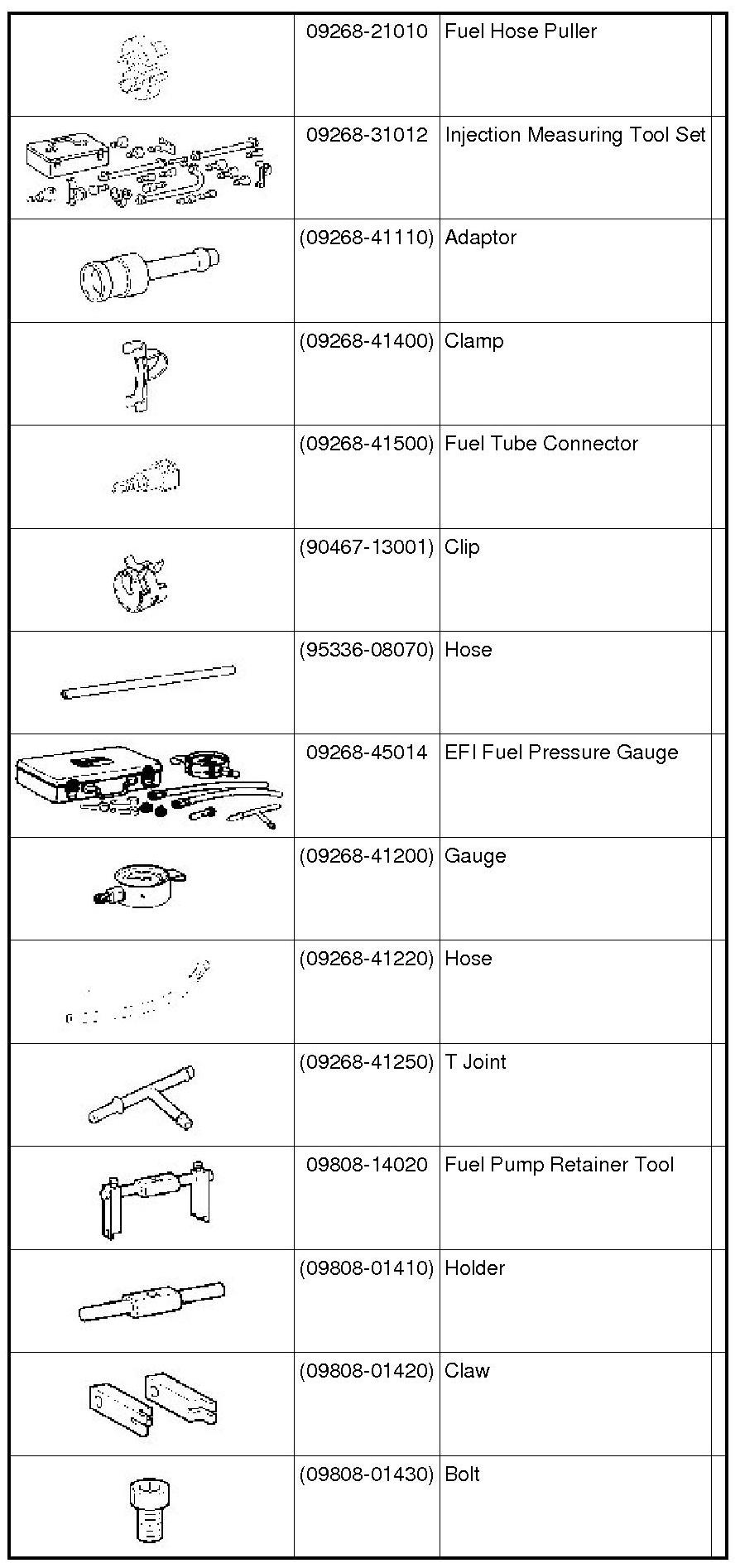 | | | | |
|---|---|---|---|
| | 09268-21010 | Fuel Hose Puller | |
| | 09268-31012 | Injection Measuring Tool Set | |
| | (09268-41110) | Adaptor | |
| | (09268-41400) | Clamp | |
| | (09268-41500) | Fuel Tube Connector | |
| | (90467-13001) | Clip | |
| | (95336-08070) | Hose | |
| | 09268-45014 | EFI Fuel Pressure Gauge | |
| | (09268-41200) | Gauge | |
| | (09268-41220) | Hose | |
| | (09268-41250) | T Joint | |
| | 09808-14020 | Fuel Pump Retainer Tool | |
| | (09808-01410) | Holder | |
| | (09808-01420) | Claw | |
| | (09808-01430) | Bolt | |