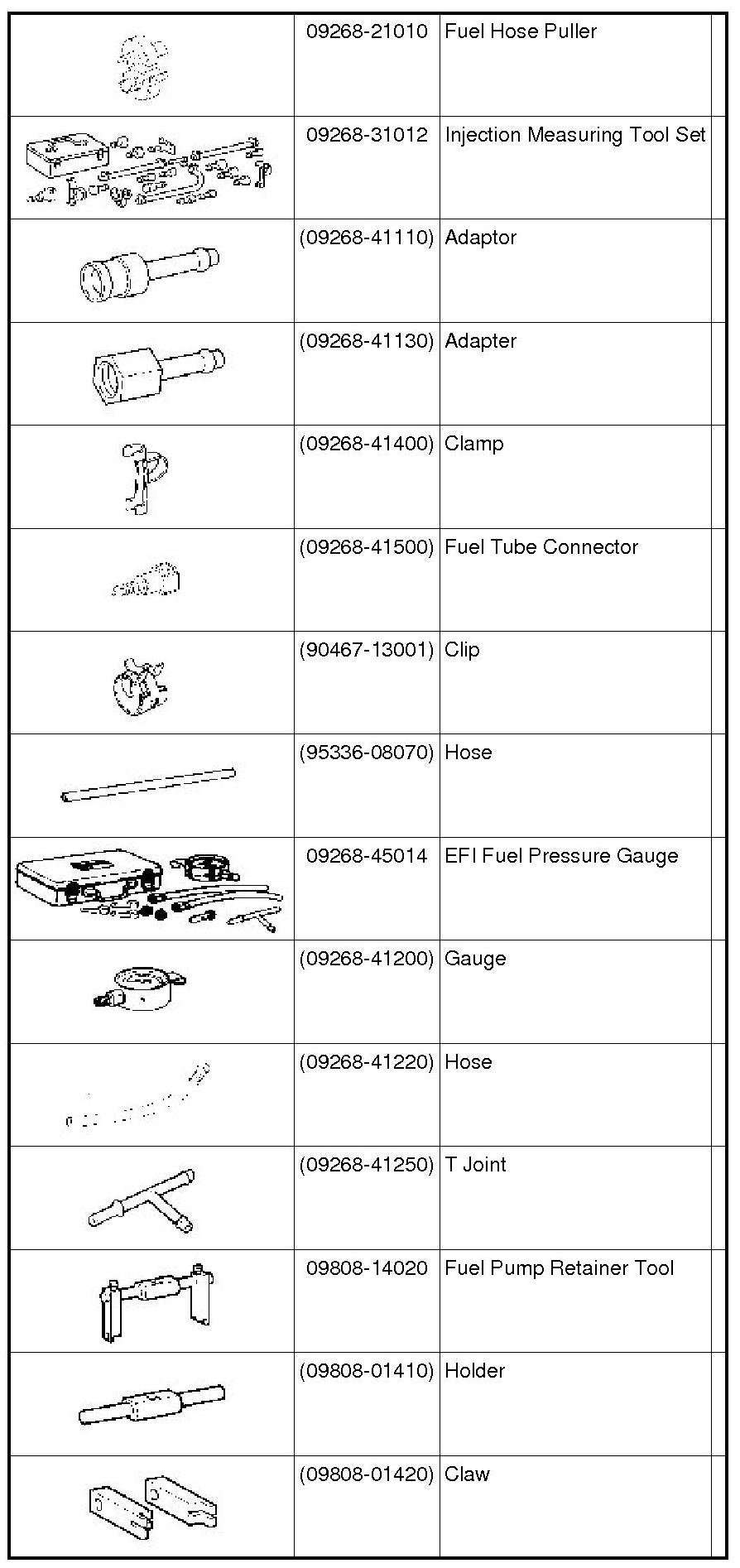 |  |  |  |  |
|---|---|---|---|
|  | 09268-21010 | Fuel Hose Puller |  |
|  | 09268-31012 | Injection Measuring Tool Set |  |
|  | (09268-41110) | Adaptor |  |
|  | (09268-41130) | Adapter |  |
|  | (09268-41400) | Clamp |  |
|  | (09268-41500) | Fuel Tube Connector |  |
|  | (90467-13001) | Clip |  |
|  | (95336-08070) | Hose |  |
|  | 09268-45014 | EFI Fuel Pressure Gauge |  |
|  | (09268-41200) | Gauge |  |
|  | (09268-41220) | Hose |  |
|  | (09268-41250) | T Joint |  |
|  | 09808-14020 | Fuel Pump Retainer Tool |  |
|  | (09808-01410) | Holder |  |
|  | (09808-01420) | Claw |  |