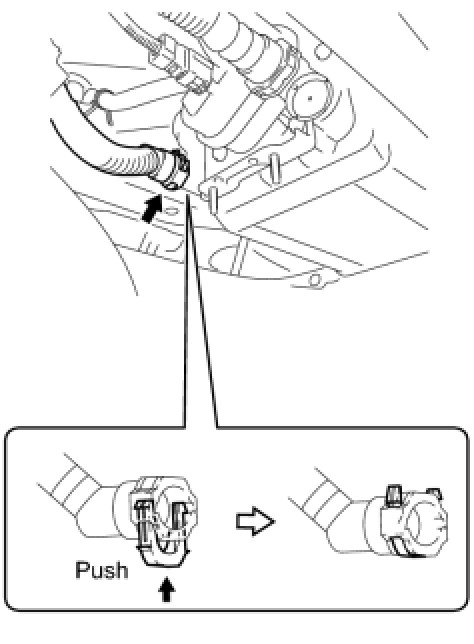 Push