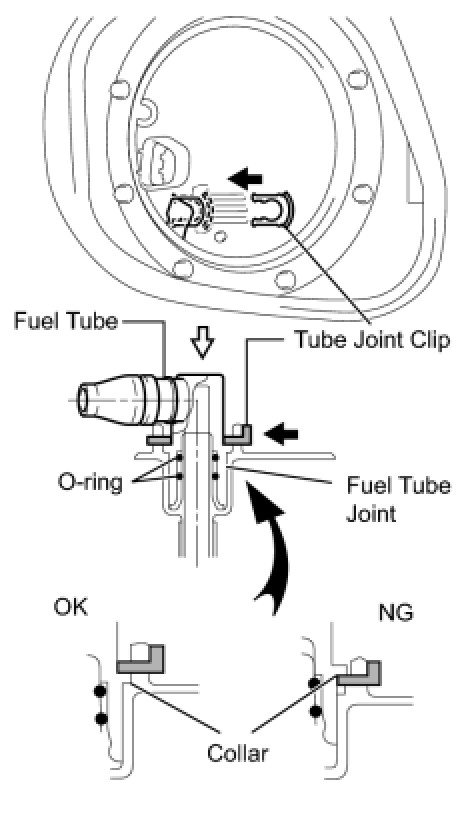 Fuel Tube
Tube Joint Clip
O-ring
Fuel Tube Joint
OK
NG
Collar