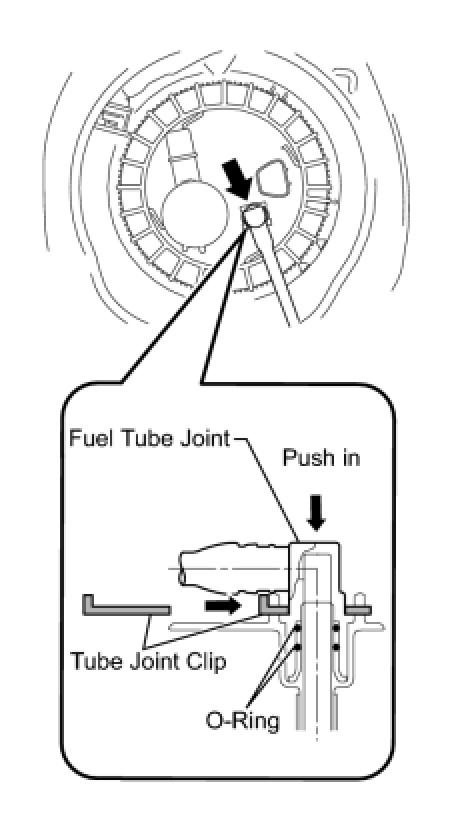 Fuel Tube Joint

Push in

Tube Joint Clip

O-Ring