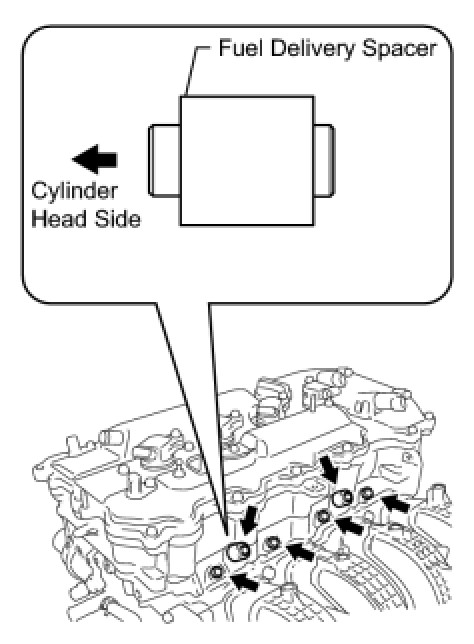 Fuel Delivery Spacer

Cylinder Head Side