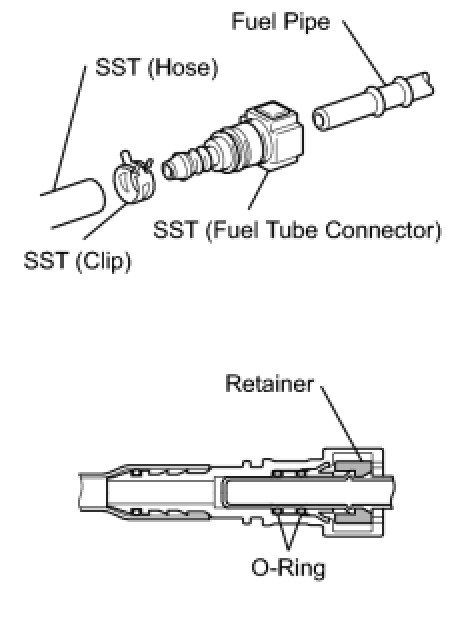 Fuel Pipe

SST (Hose)

SST (Fuel Tube Connector)

SST (Clip)

Retainer

O-Ring