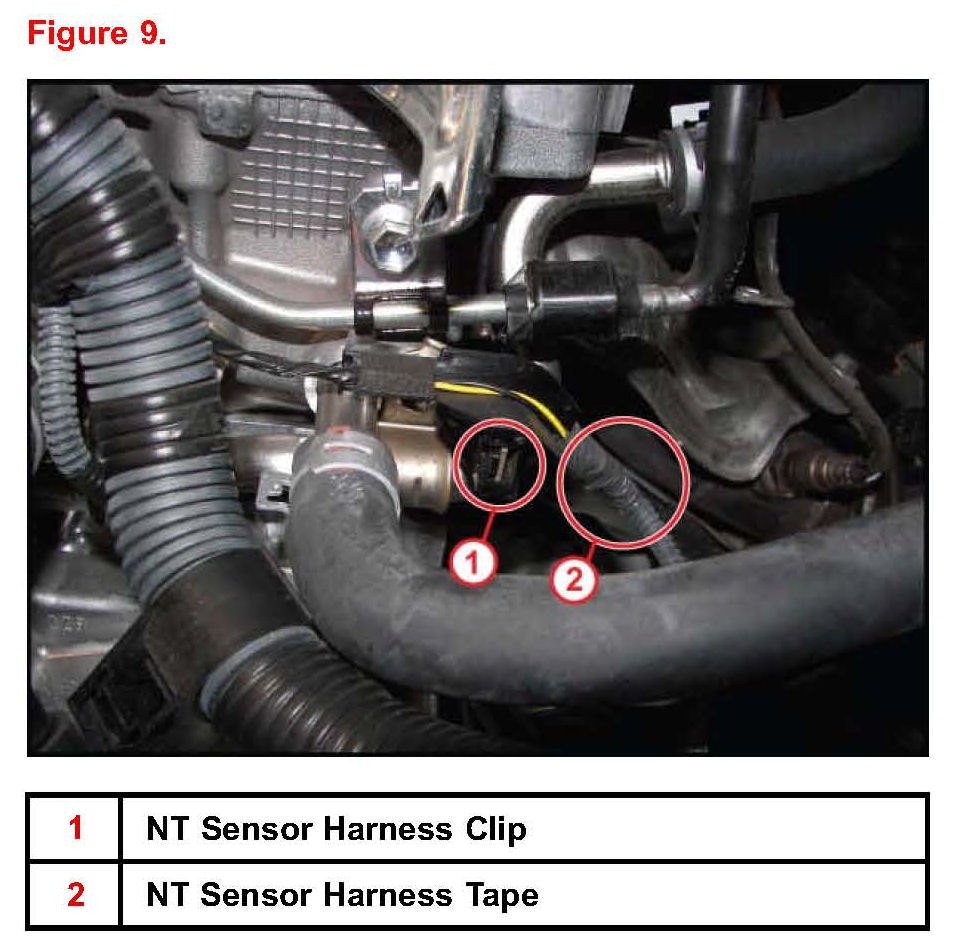 Figure 9.

1

2

| 1 | NT Sensor Harness Clip |
|---|---|
| 2 | NT Sensor Harness Tape |