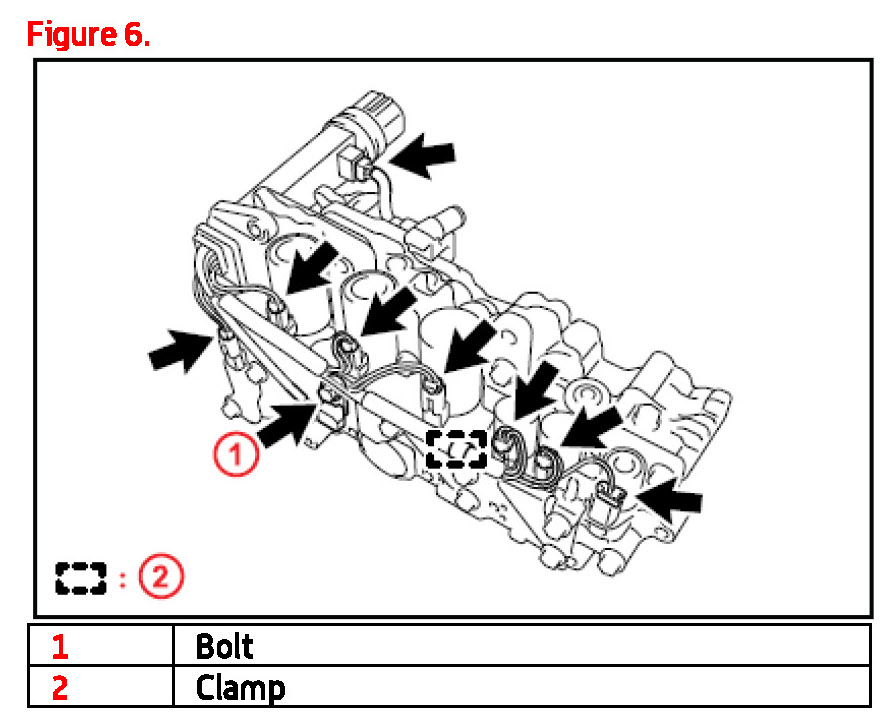 Figure 6.

1

: 2

| 1 | Bolt |
|---|---|
| 2 | Clamp |