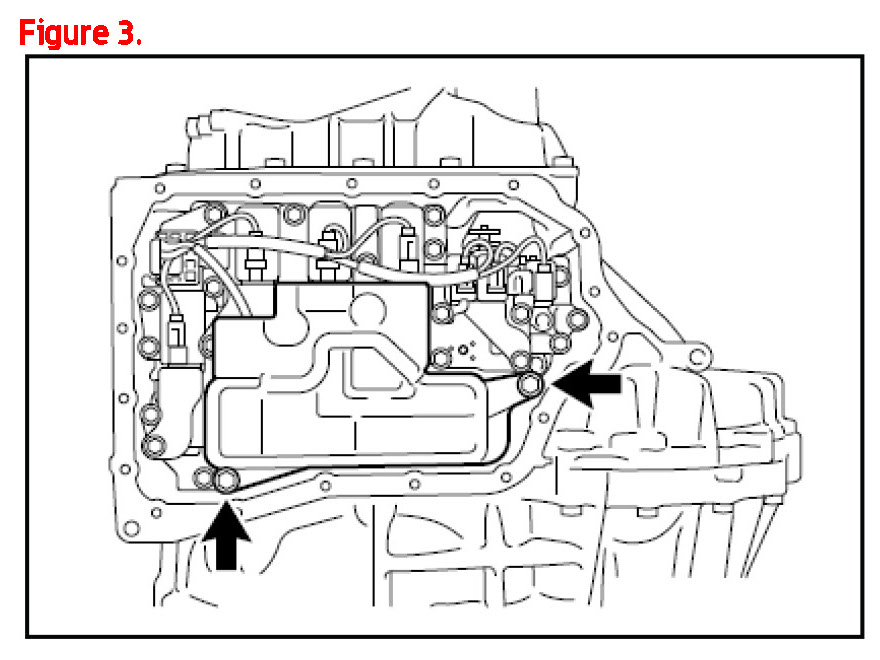 Figure 3.