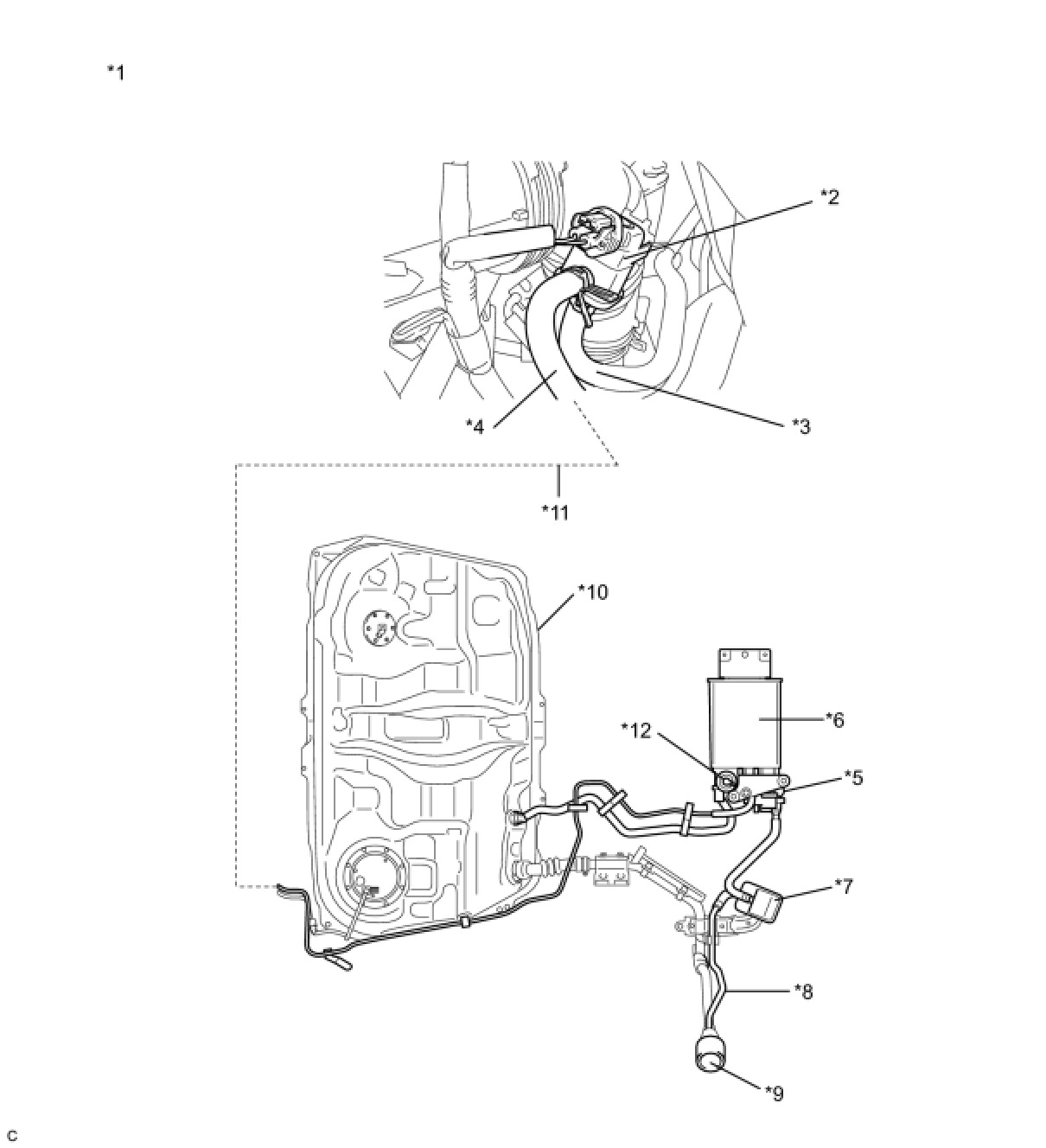 *1

*2

*4

*3

*11

*10

*6

*12

*5

*7

*8

*9

C