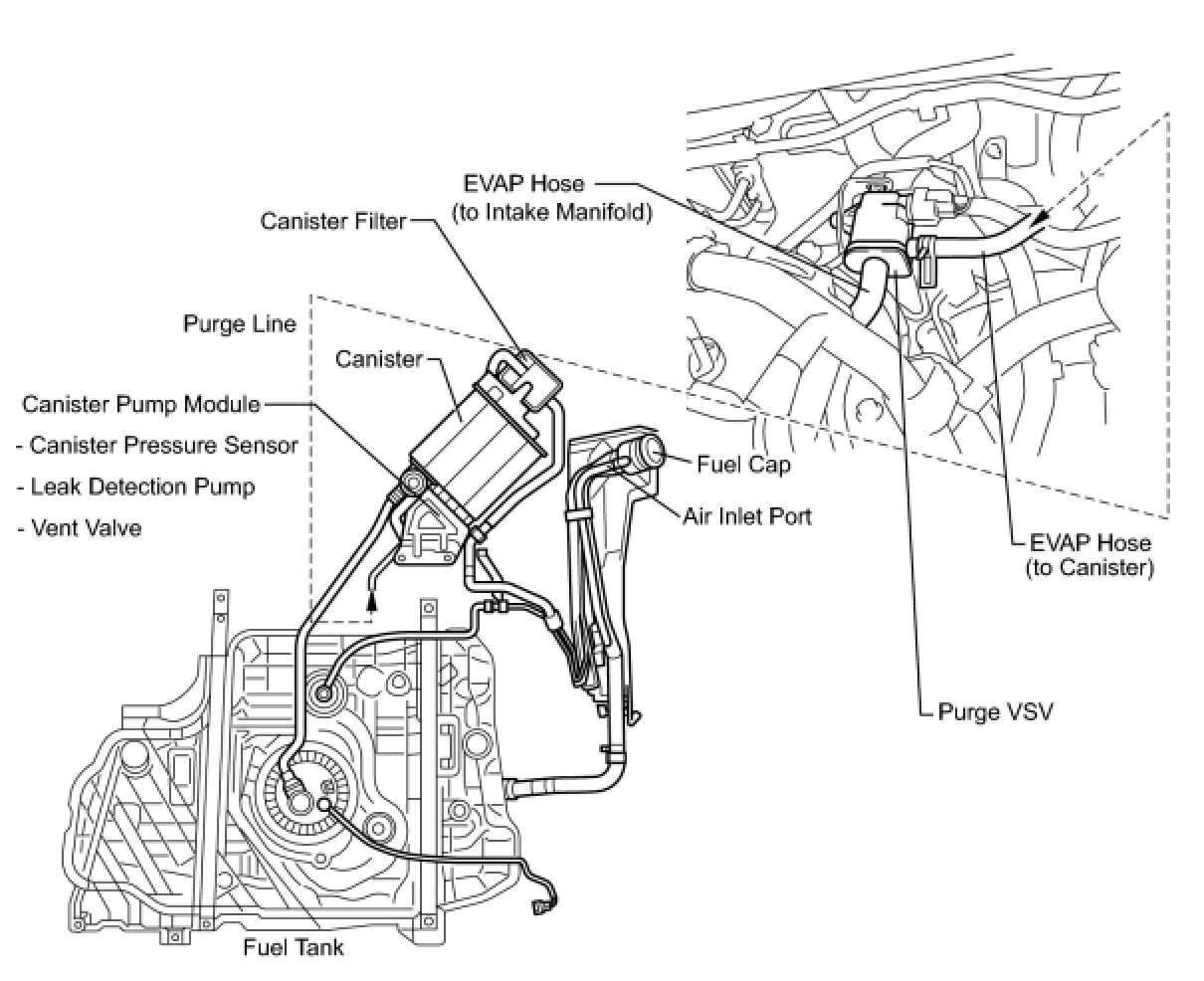 EVAP Hose
(to Intake Manifold)

Canister Filter

Purge Line

Canister

Canister Pump Module
- Canister Pressure Sensor
- Leak Detection Pump
- Vent Valve

Fuel Cap

Air Inlet Port

EVAP Hose
(to Canister)

Purge VSV

Fuel Tank