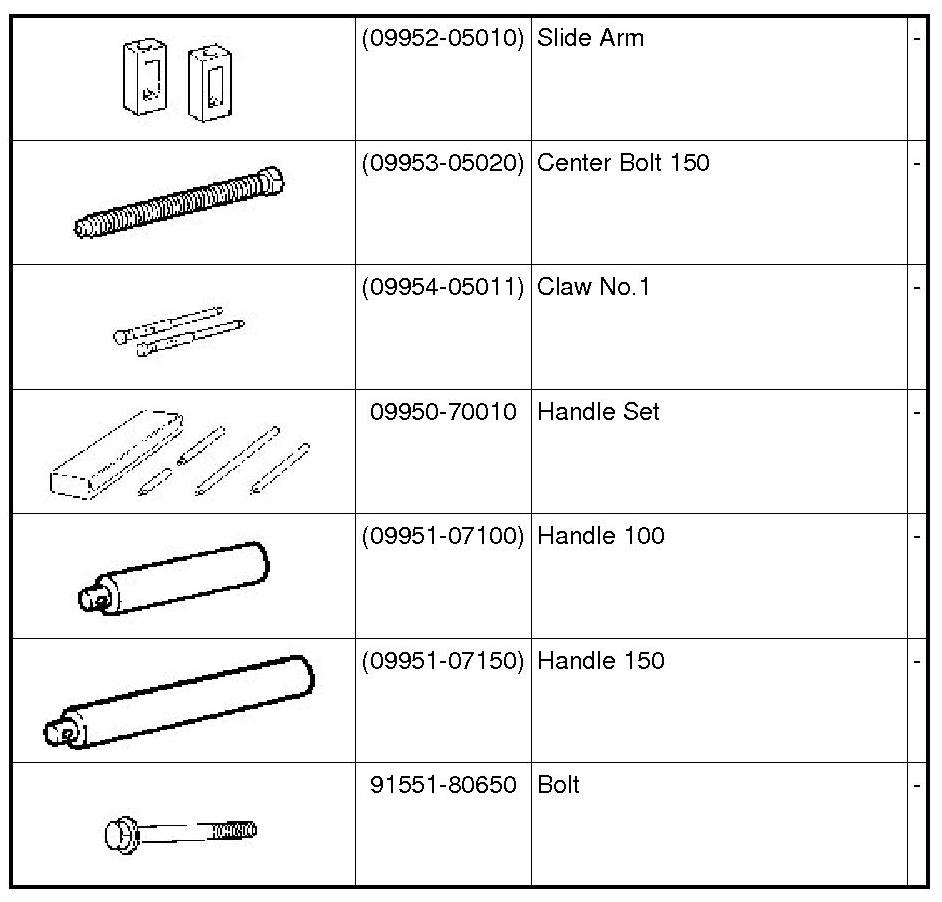 |  |  |  |  |
|---|---|---|---|
|  | (09952-05010) | Slide Arm | - |
|  | (09953-05020) | Center Bolt 150 | - |
|  | (09954-05011) | Claw No.1 | - |
|  | 09950-70010 | Handle Set | - |
|  | (09951-07100) | Handle 100 | - |
|  | (09951-07150) | Handle 150 | - |
|  | 91551-80650 | Bolt | - |