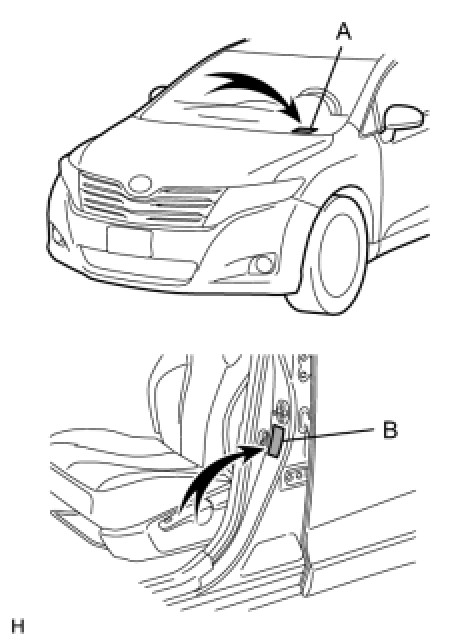 A

B

H