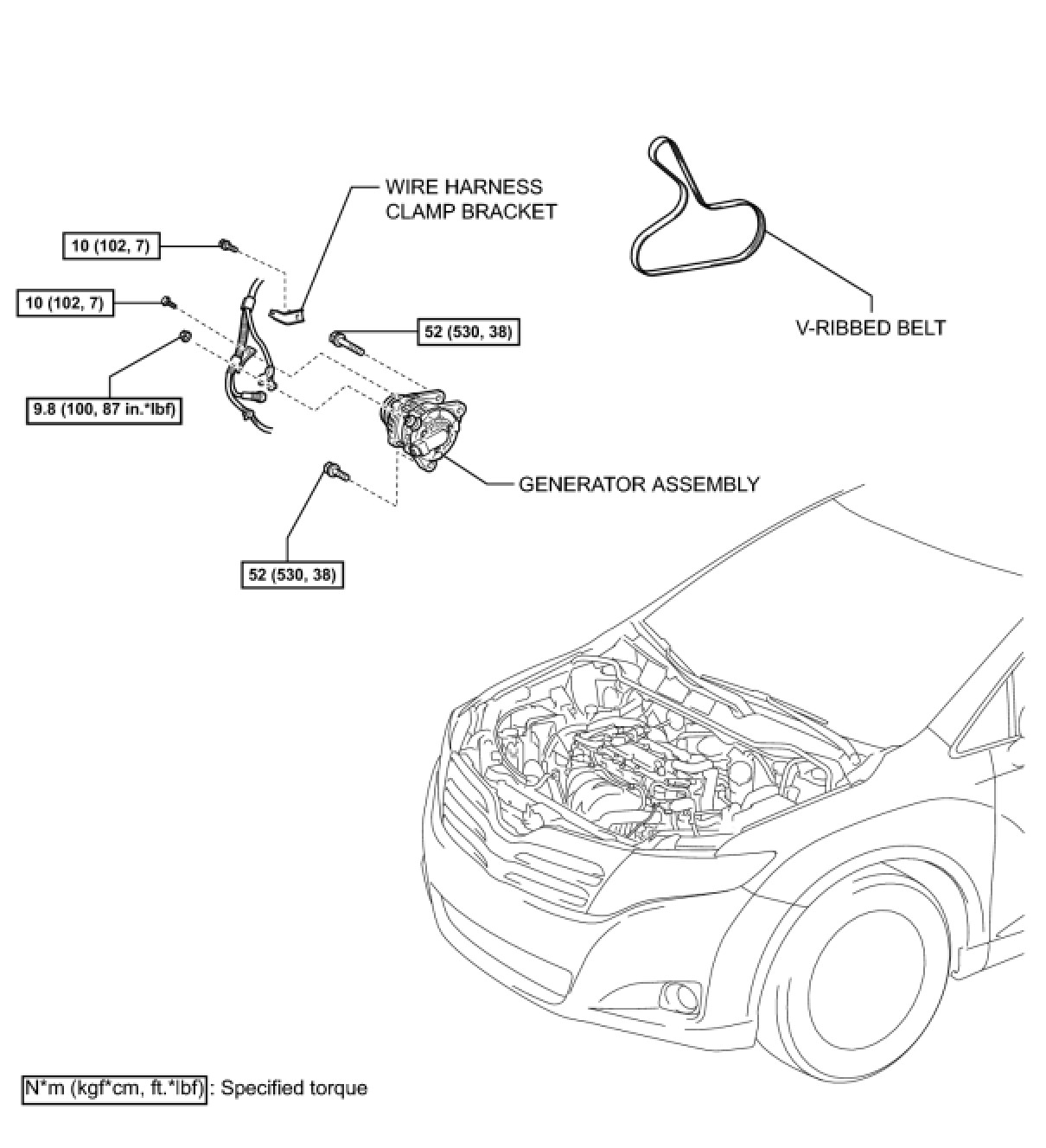 WIRE HARNESS CLAMP BRACKET

V-RIBBED BELT

10 (102, 7)

10 (102, 7)

52 (530, 38)

9.8 (100, 87 in.*lbf)

GENERATOR ASSEMBLY

52 (530, 38)

N*m (kgf*cm, ft.*lbf) : Specified torque