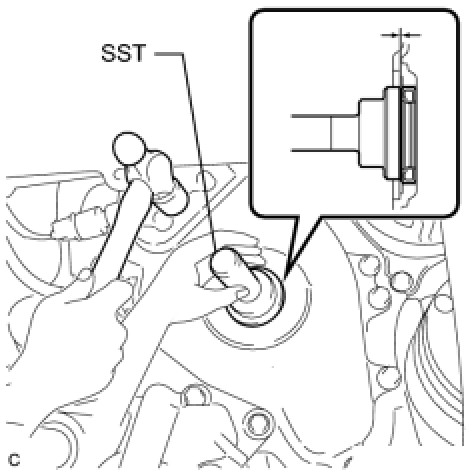 SST

C