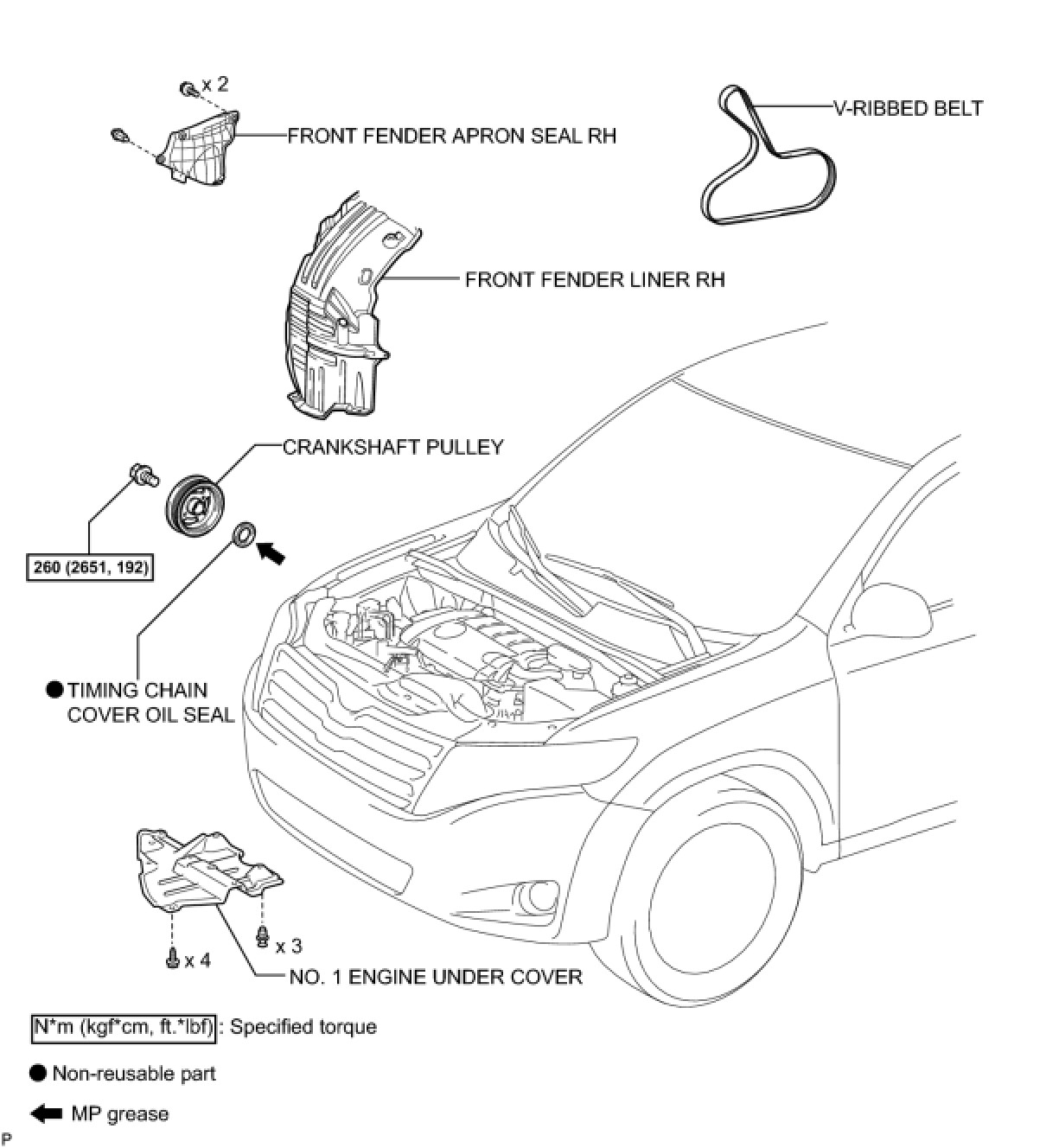 x 2

FRONT FENDER APRON SEAL RH

V-RIBBED BELT

FRONT FENDER LINER RH

CRANKSHAFT PULLEY

260 (2651, 192)

● TIMING CHAIN COVER OIL SEAL

x 3

x 4

NO. 1 ENGINE UNDER COVER

N*m (kgf*cm, ft.*lbf) : Specified torque

● Non-reusable part

MP grease

P