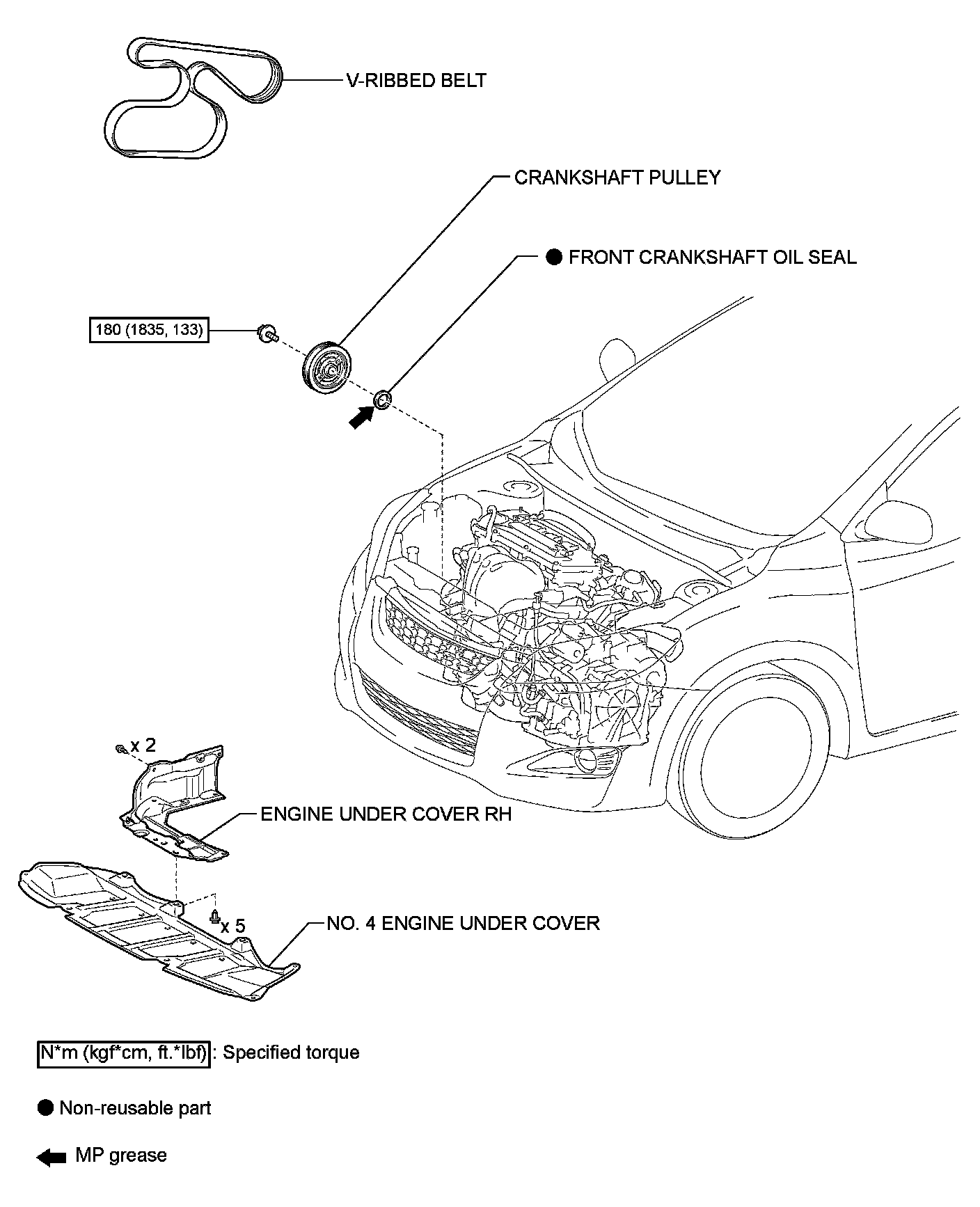 V-RIBBED BELT

CRANKSHAFT PULLEY

● FRONT CRANKSHAFT OIL SEAL

180 (1835, 133)

x 2

ENGINE UNDER COVER RH

x 5

NO. 4 ENGINE UNDER COVER

N*m (kgf*cm, ft.*lbf) : Specified torque

● Non-reusable part

MP grease