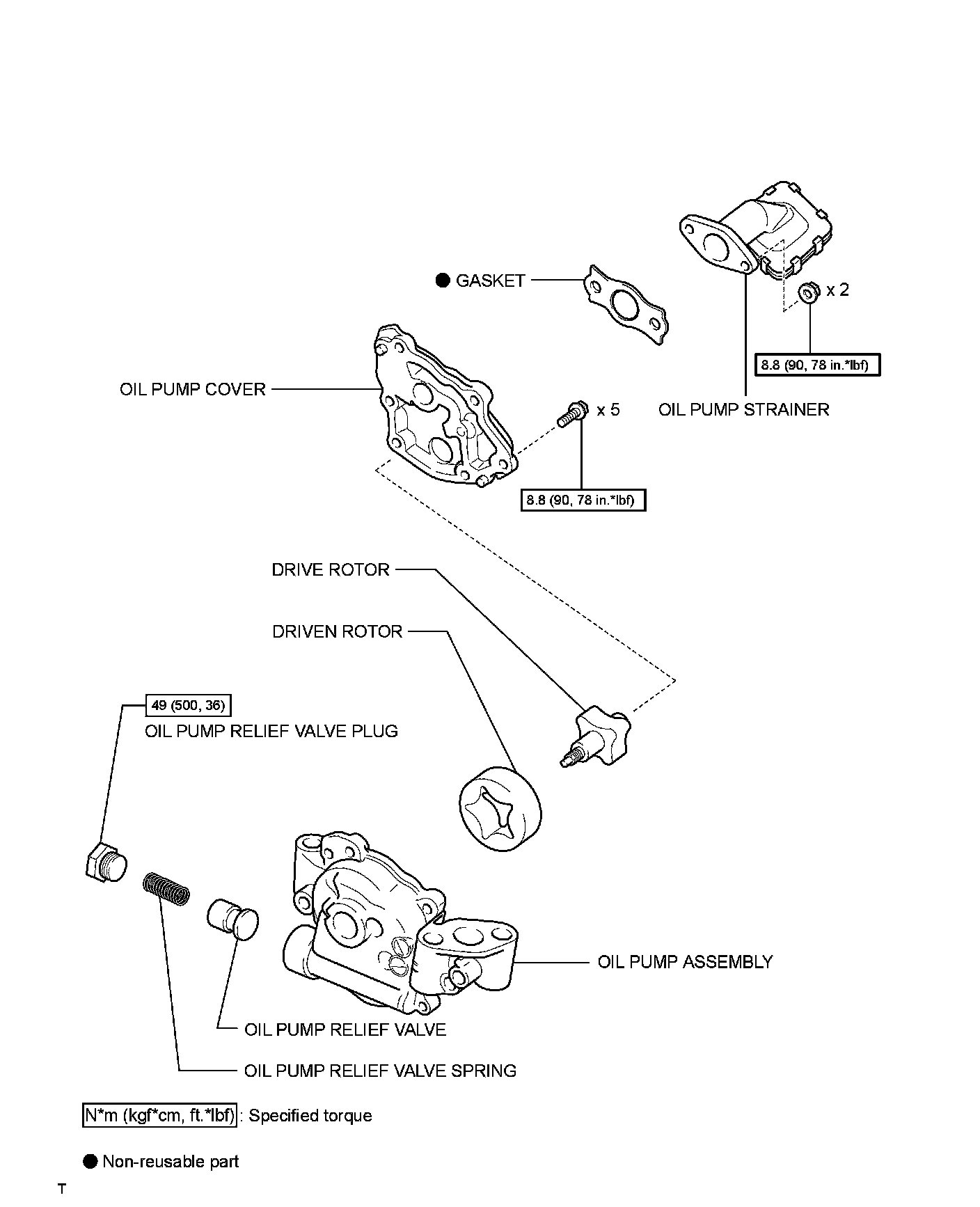 ● GASKET

x 2

8.8 (90, 78 in.*lbf)

OIL PUMP COVER

x 5

OIL PUMP STRAINER

8.8 (90, 78 in.*lbf)

DRIVE ROTOR

DRIVEN ROTOR

49 (500, 36)

OIL PUMP RELIEF VALVE PLUG

OIL PUMP ASSEMBLY

OIL PUMP RELIEF VALVE

OIL PUMP RELIEF VALVE SPRING

N*m (kgf*cm, ft.*lbf) : Specified torque

● Non-reusable part

T