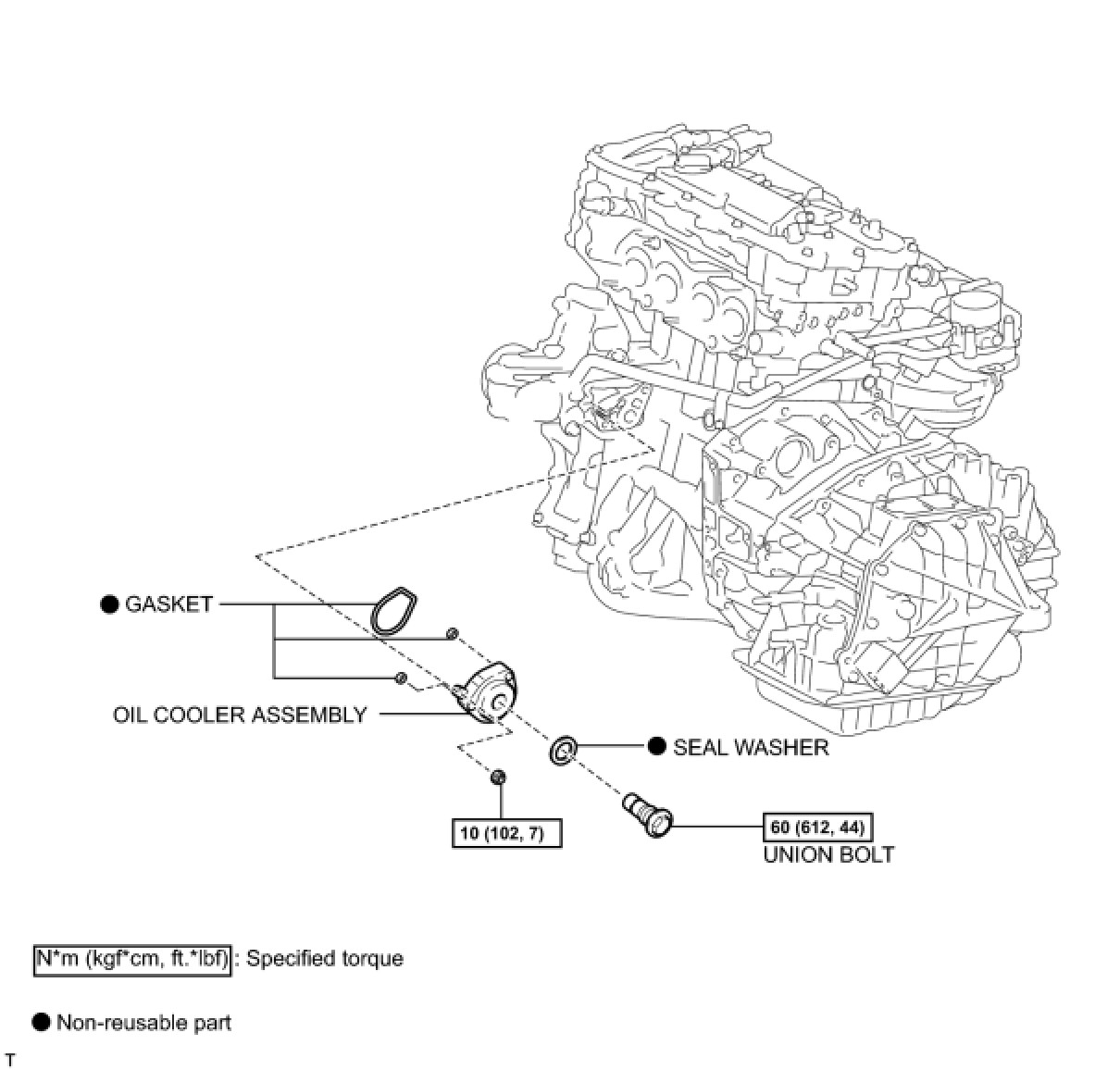 ● GASKET

OIL COOLER ASSEMBLY

● SEAL WASHER

10 (102, 7)

60 (612, 44)
UNION BOLT

N*m (kgf*cm, ft.*lbf) : Specified torque

● Non-reusable part

T