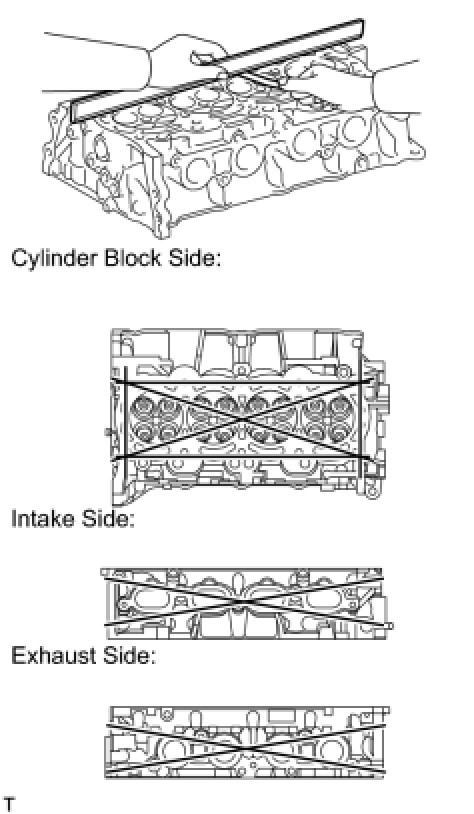 Cylinder Block Side:

Intake Side:

Exhaust Side:

T