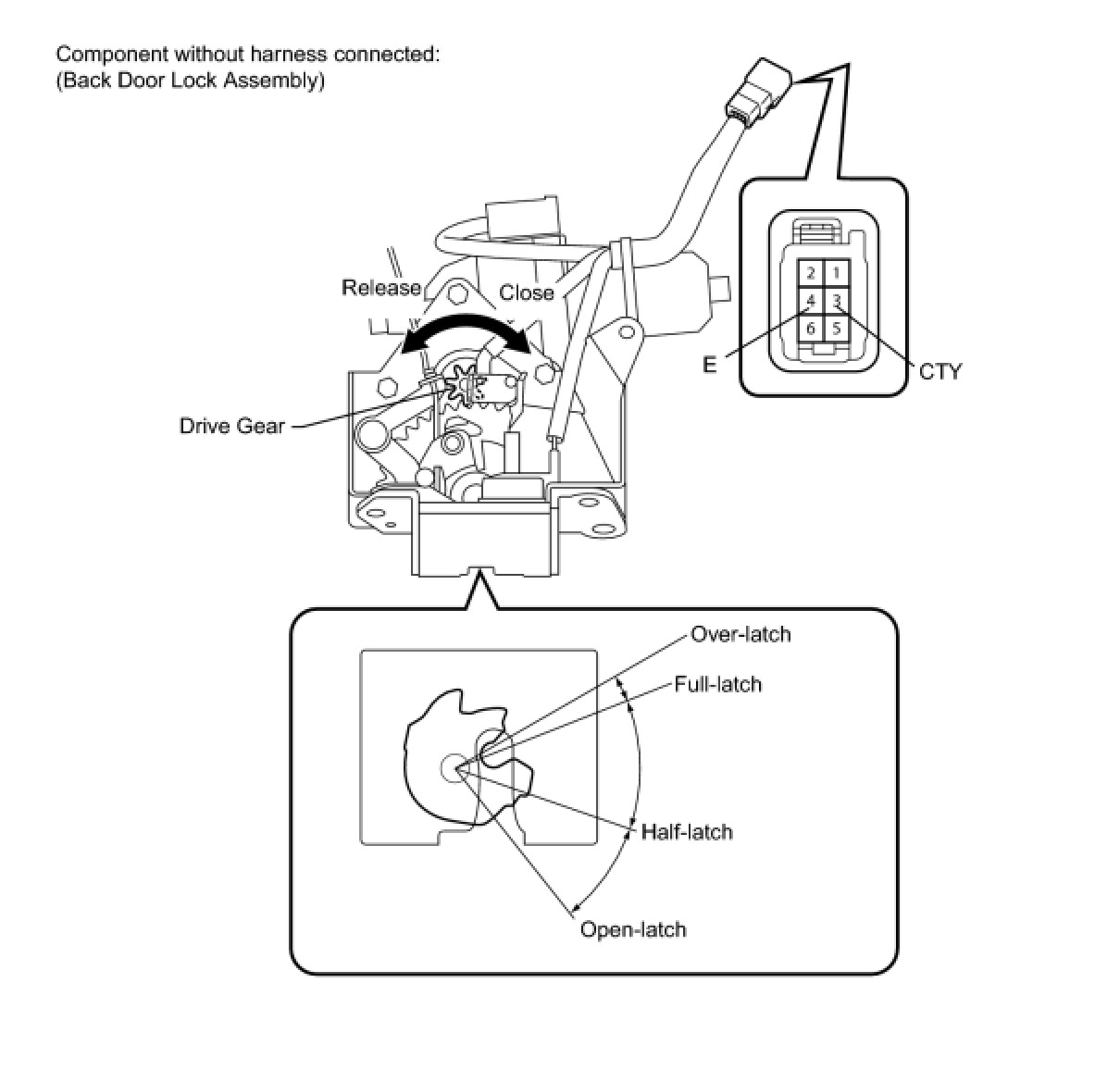 Component without harness connected:
(Back Door Lock Assembly)

Release
Close
Drive Gear

2 1
4 3
6 5

E
CTY

Over-latch
Full-latch
Half-latch
Open-latch