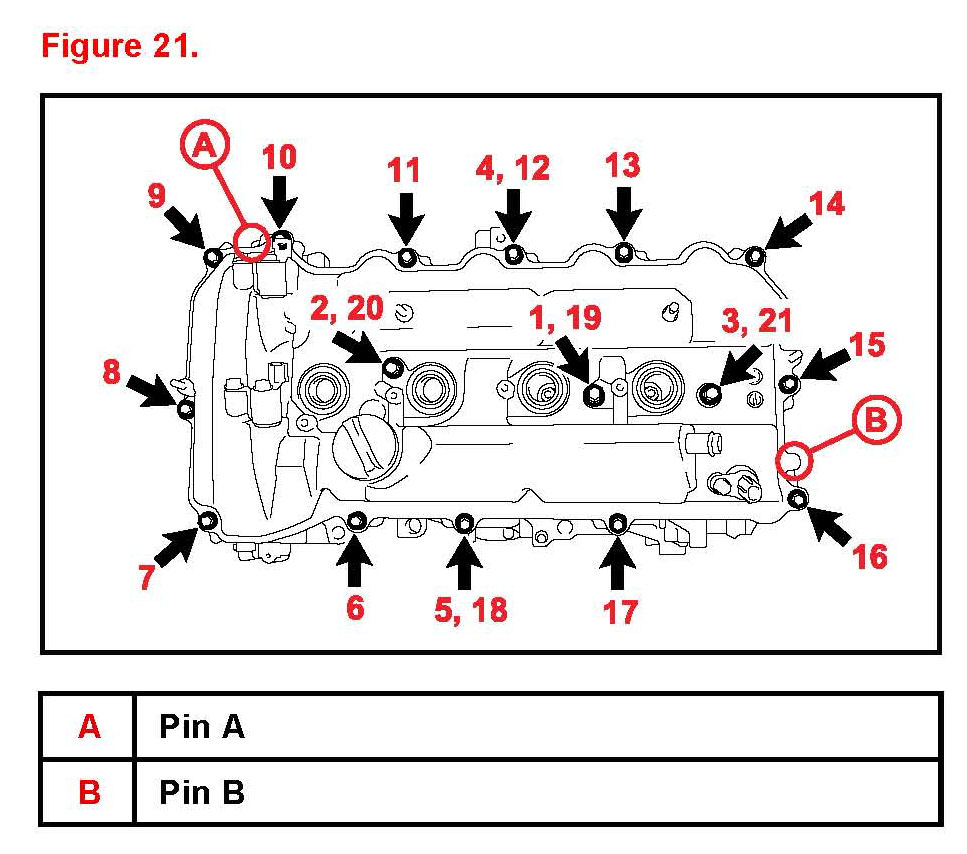 Figure 21.

A
10
11
4, 12
13
9
14
2, 20
1, 19
3, 21
15
8
B
7
6
5, 18
17
16

| A | Pin A |
|---|---|
| B | Pin B |