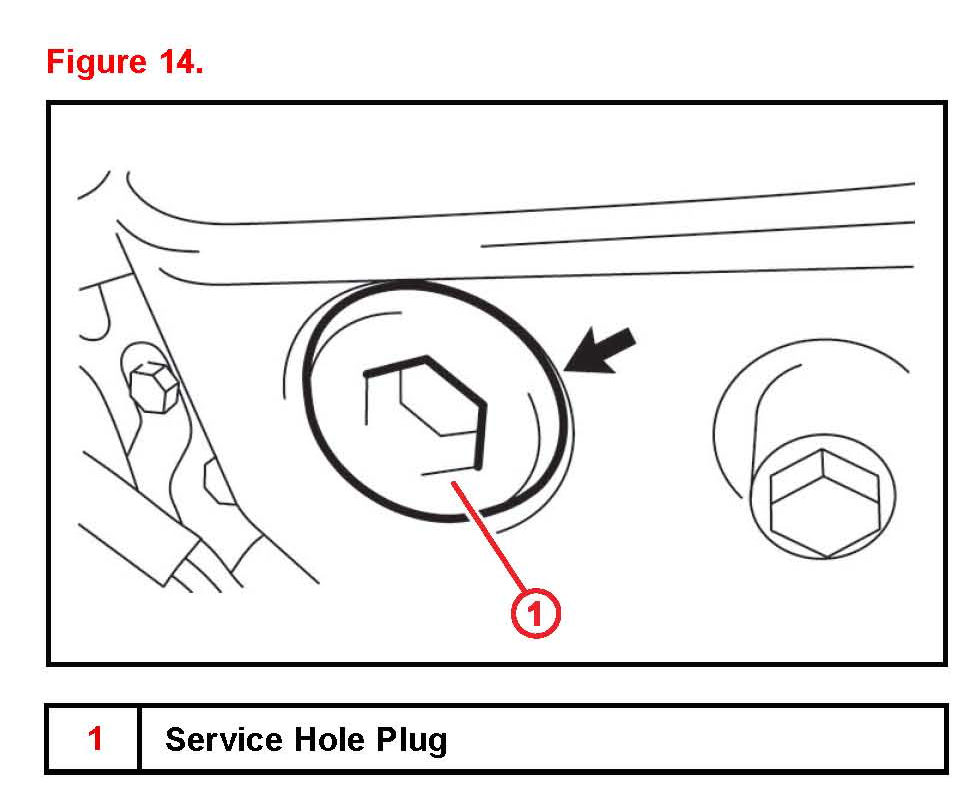 Figure 14.

1

| 1 | Service Hole Plug |
|---|---|