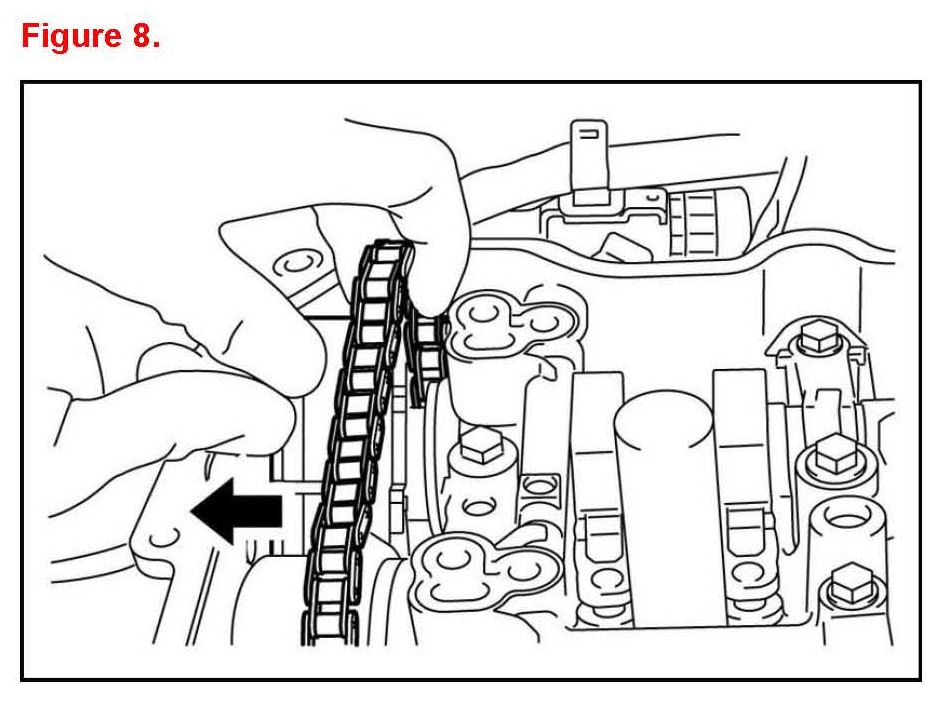 Figure 8.