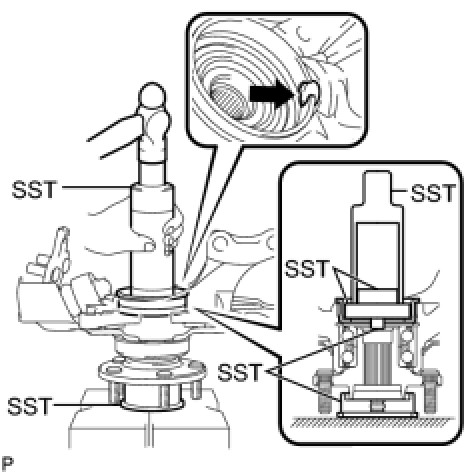 SST
SST
SST
SST
SST
P